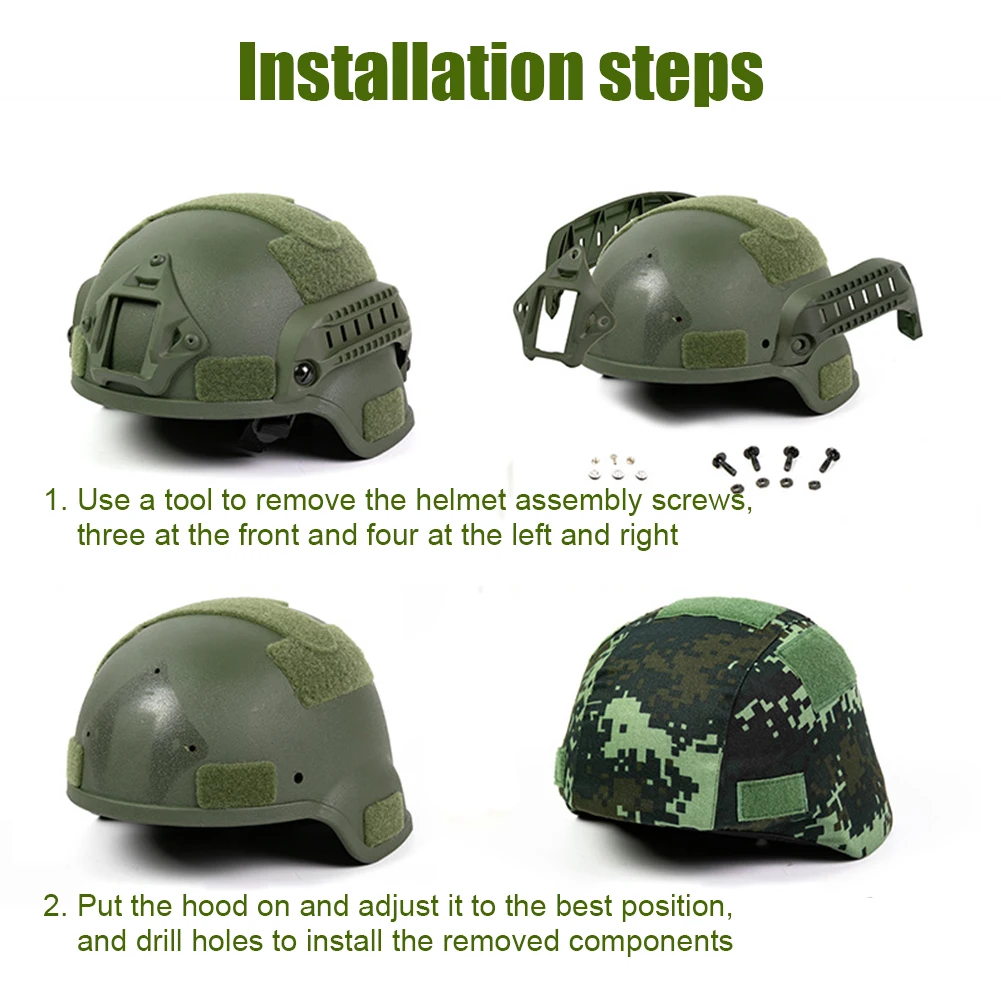 Installation steps

1. Use a tool to remove the helmet assembly screws, three at the front and four at the left and right

2. Put the hood on and adjust it to the best position, and drill holes to install the removed components