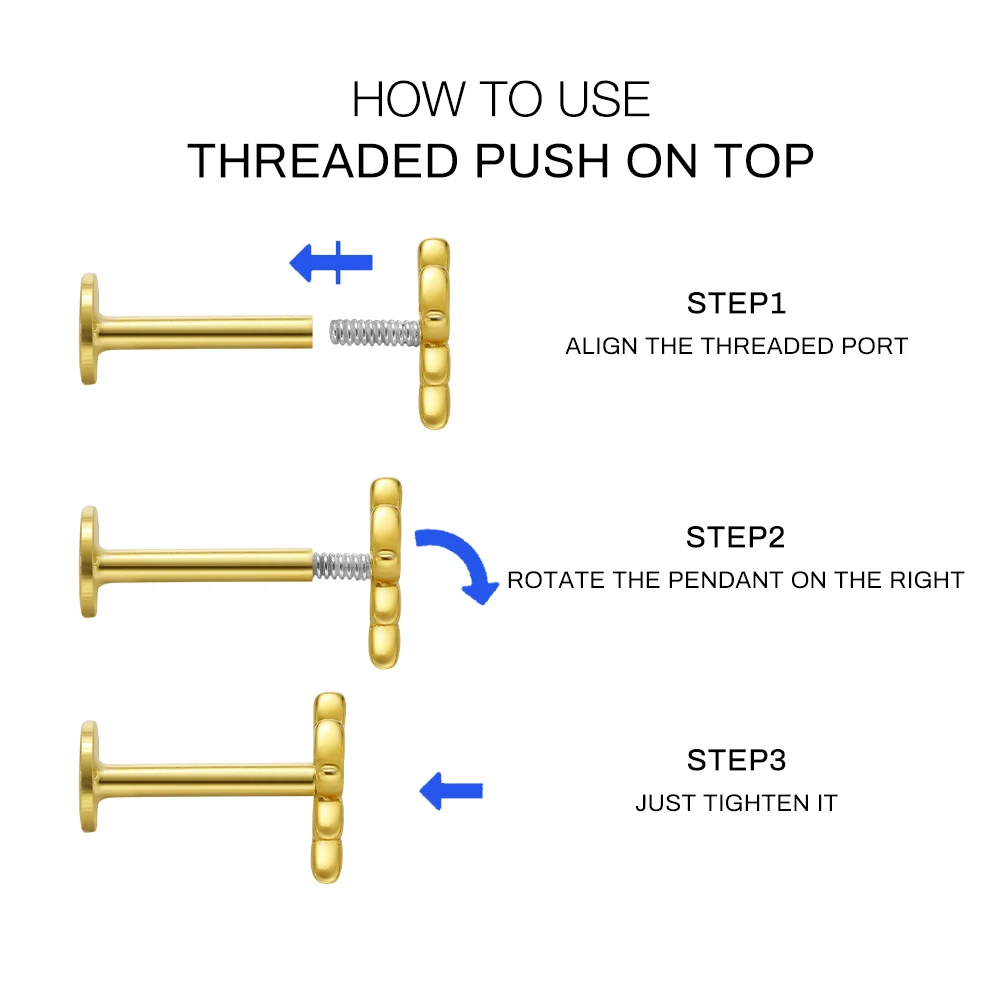 HOW TO USE
THREADED PUSH ON TOP

STEP1
ALIGN THE THREADED PORT

STEP2
ROTATE THE PENDANT ON THE RIGHT

STEP3
JUST TIGHTEN IT