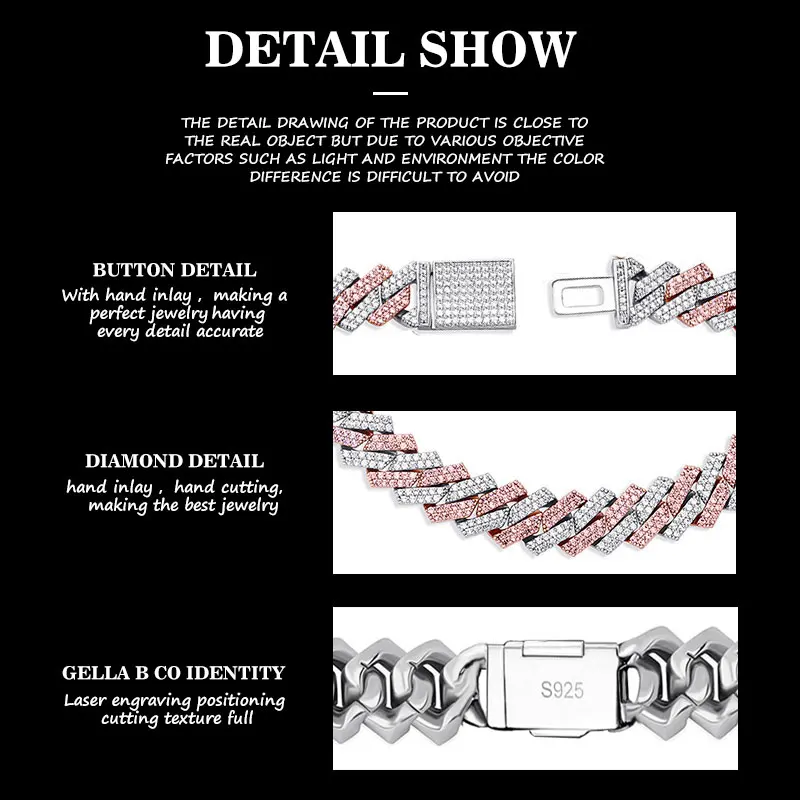 DETAIL SHOW

THE DETAIL DRAWING OF THE PRODUCT IS CLOSE TO THE REAL OBJECT BUT DUE TO VARIOUS OBJECTIVE FACTORS SUCH AS LIGHT AND ENVIRONMENT THE COLOR DIFFERENCE IS DIFFICULT TO AVOID

BUTTON DETAIL
With hand inlay , making a perfect jewelry having every detail accurate

DIAMOND DETAIL
hand inlay , hand cutting, making the best jewelry

GELLA B CO IDENTITY
Laser engraving positioning cutting texture full

S925