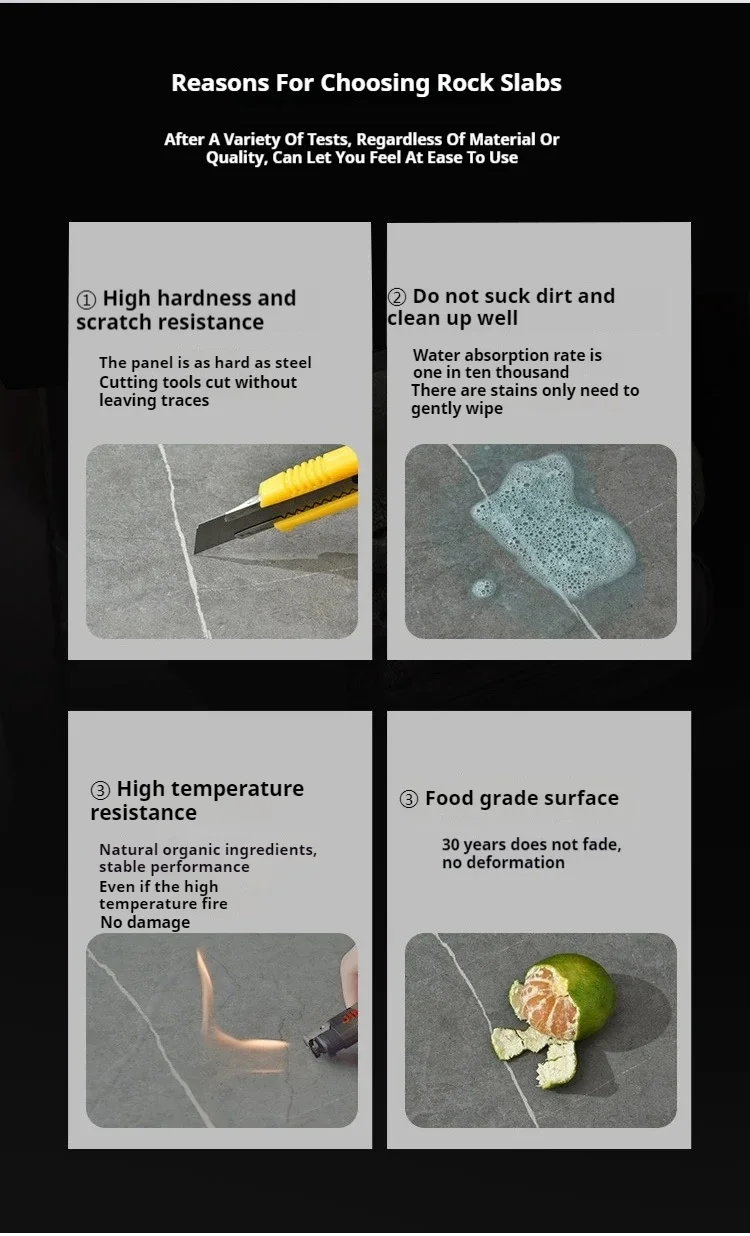 Reasons For Choosing Rock Slabs

After A Variety Of Tests, Regardless Of Material Or Quality, Can Let You Feel At Ease To Use

① High hardness and scratch resistance

The panel is as hard as steel
Cutting tools cut without leaving traces

② Do not suck dirt and clean up well

Water absorption rate is one in ten thousand
There are stains only need to gently wipe

③ High temperature resistance

Natural organic ingredients, stable performance
Even if the high temperature fire
No damage

③ Food grade surface

30 years does not fade, no deformation