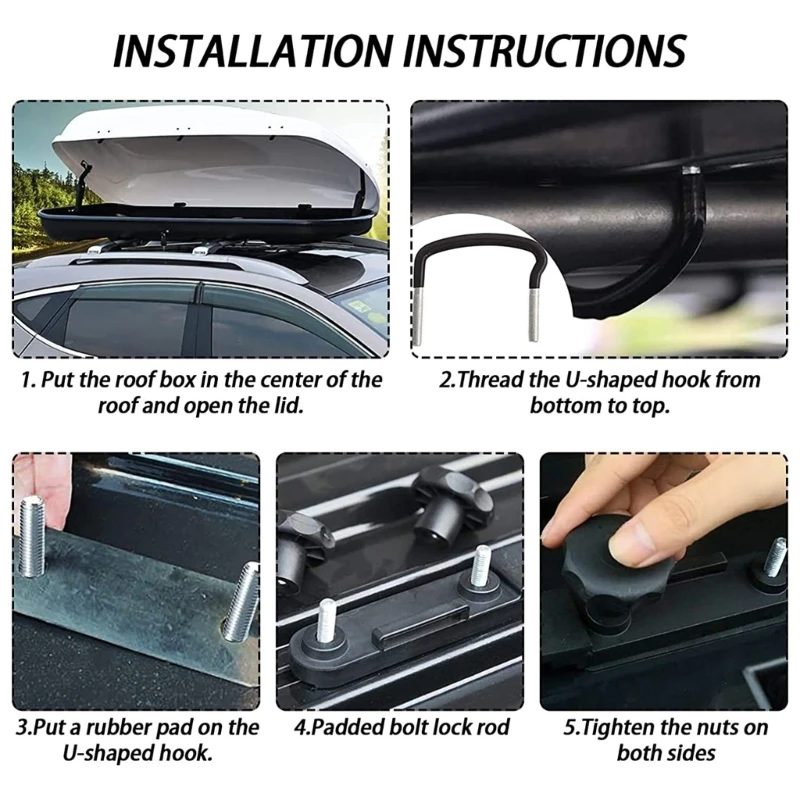 INSTALLATION INSTRUCTIONS

1. Put the roof box in the center of the roof and open the lid.

2.Thread the U-shaped hook from bottom to top.

3.Put a rubber pad on the U-shaped hook.

4.Padded bolt lock rod

5.Tighten the nuts on both sides