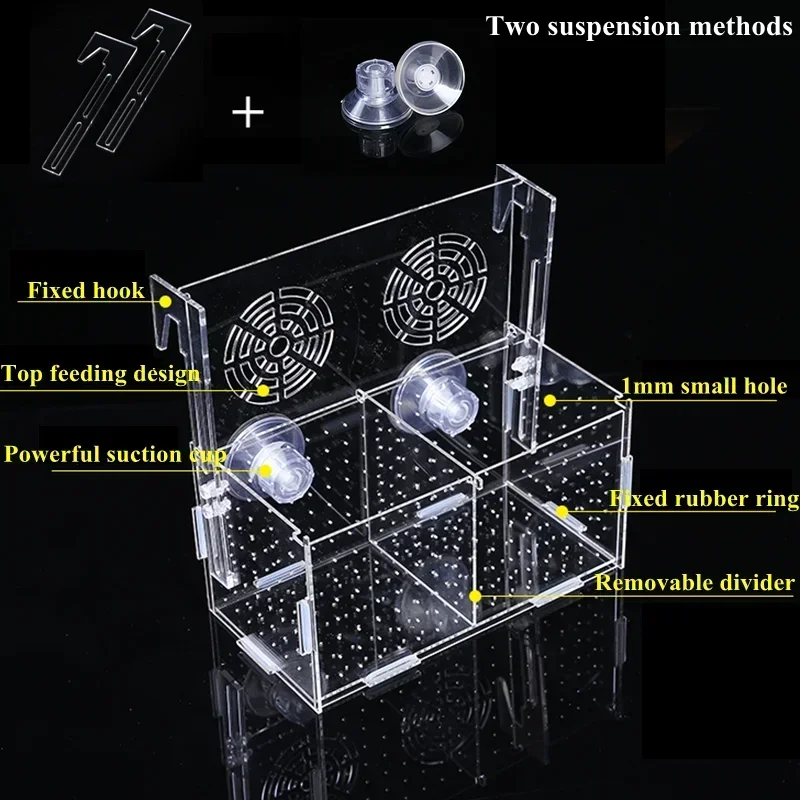 Two suspension methods

+

Fixed hook

Top feeding design

Powerful suction cup

1mm small hole

Fixed rubber ring

Removable divider