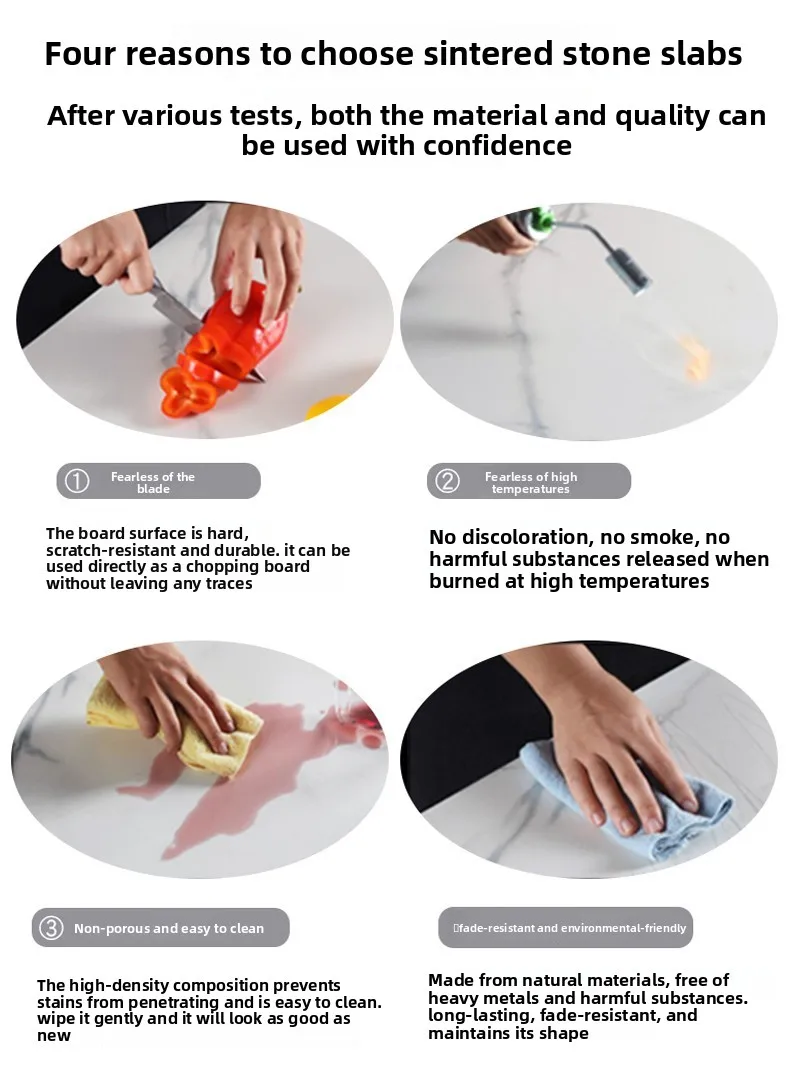 Four reasons to choose sintered stone slabs

After various tests, both the material and quality can be used with confidence

① Fearless of the blade

The board surface is hard, scratch-resistant and durable. it can be used directly as a chopping board without leaving any traces

② Fearless of high temperatures

No discoloration, no smoke, no harmful substances released when burned at high temperatures

③ Non-porous and easy to clean

The high-density composition prevents stains from penetrating and is easy to clean. wipe it gently and it will look as good as new

fade-resistant and environmental-friendly

Made from natural materials, free of heavy metals and harmful substances. long-lasting, fade-resistant, and maintains its shape