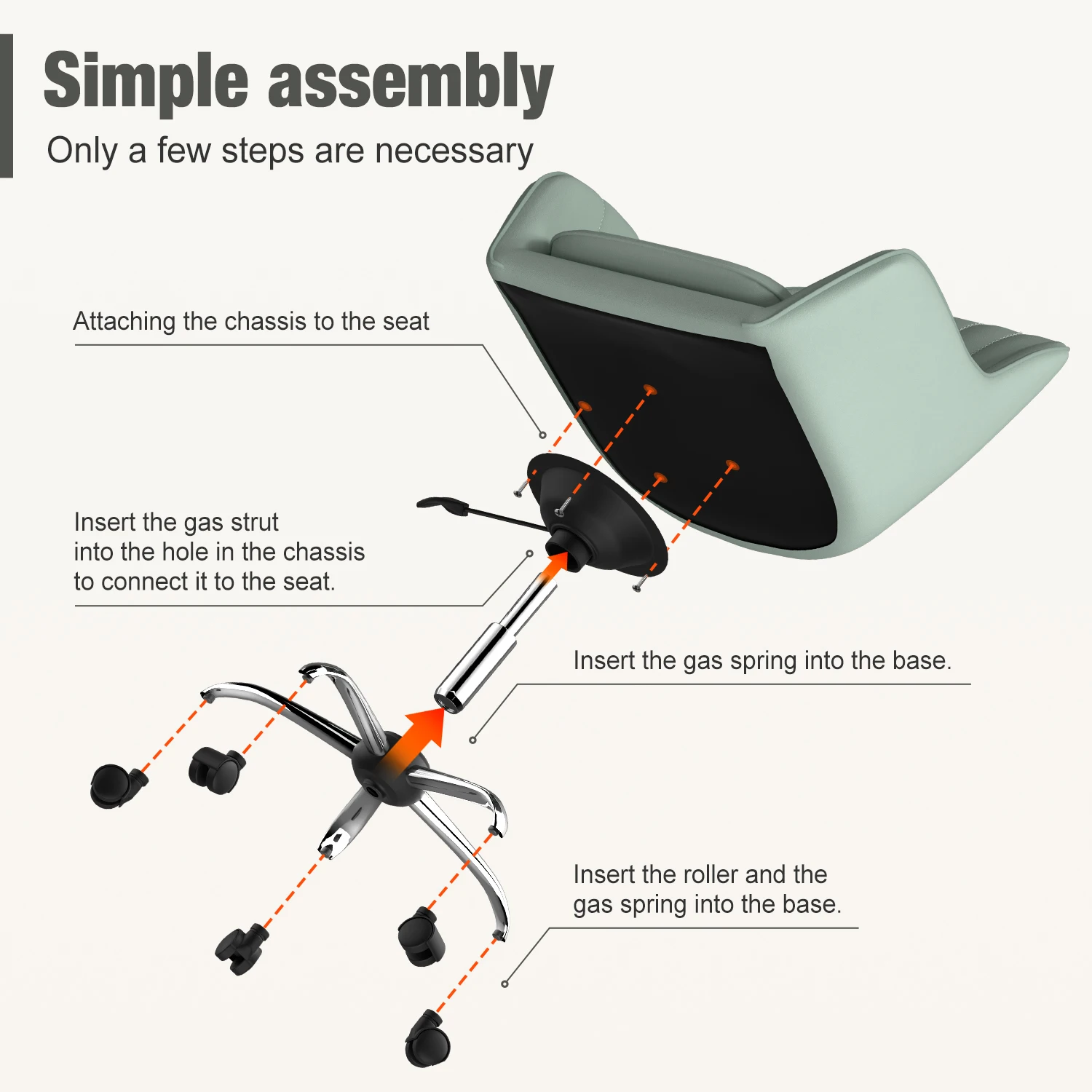 Simple assembly
Only a few steps are necessary

Attaching the chassis to the seat

Insert the gas strut into the hole in the chassis to connect it to the seat.

Insert the gas spring into the base.

Insert the roller and the gas spring into the base.