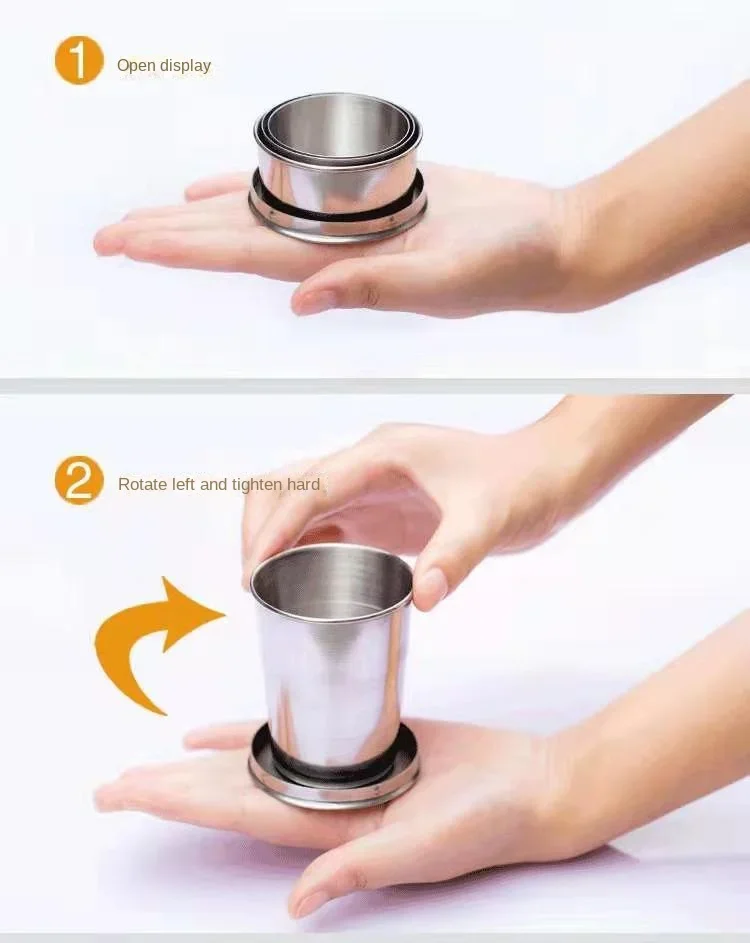 1 Open display

2 Rotate left and tighten hard