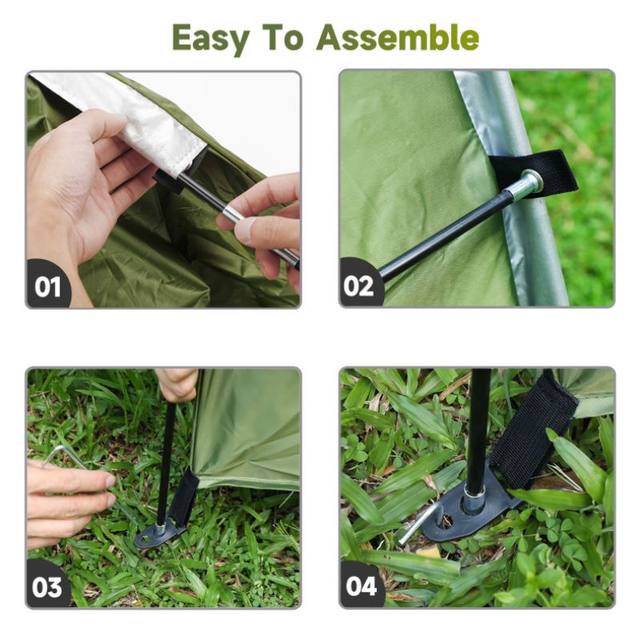 Easy To Assemble

01

02

03

04