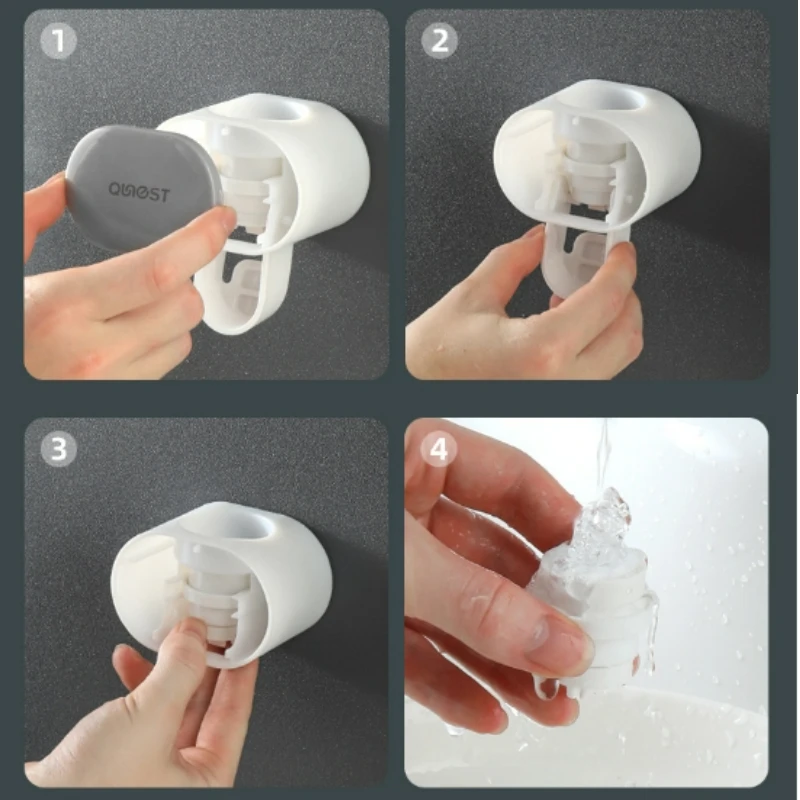 1

QUOST

2

3

4