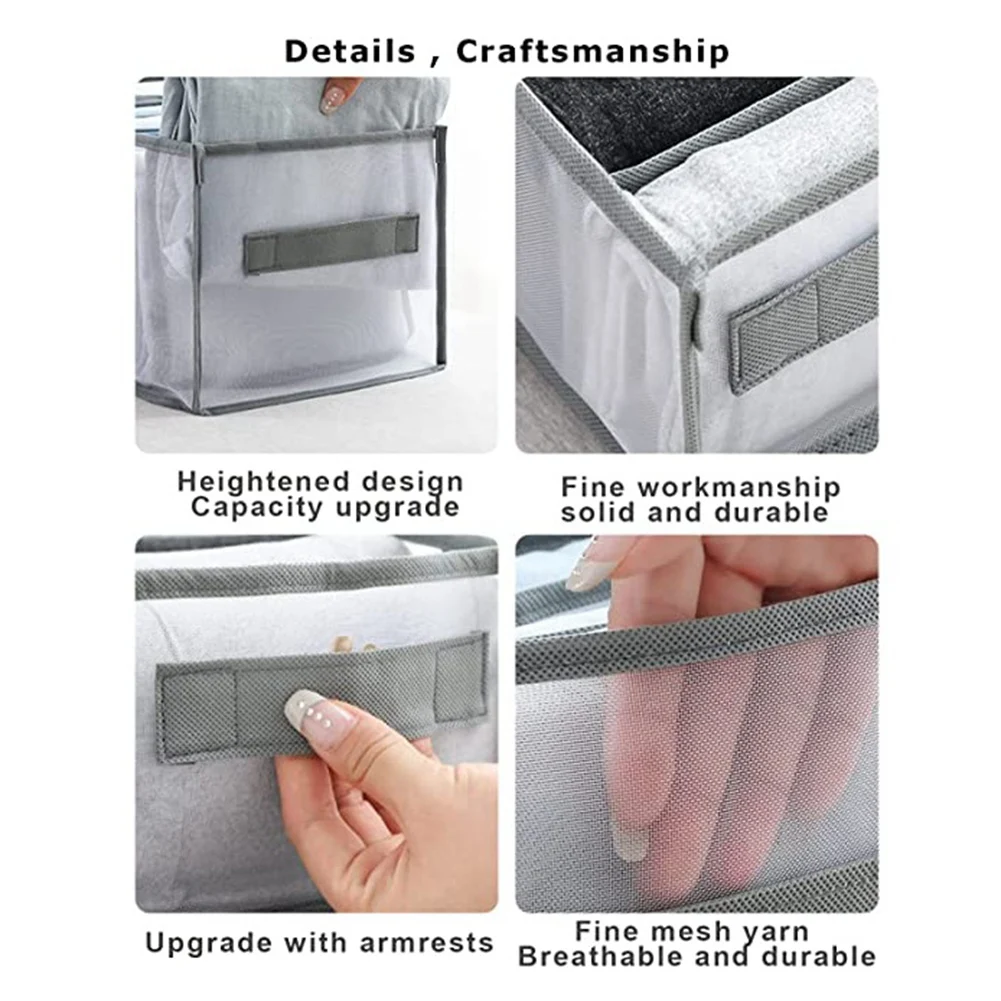 Details , Craftsmanship

Heightened design
Capacity upgrade

Fine workmanship
solid and durable

Upgrade with armrests

Fine mesh yarn
Breathable and durable