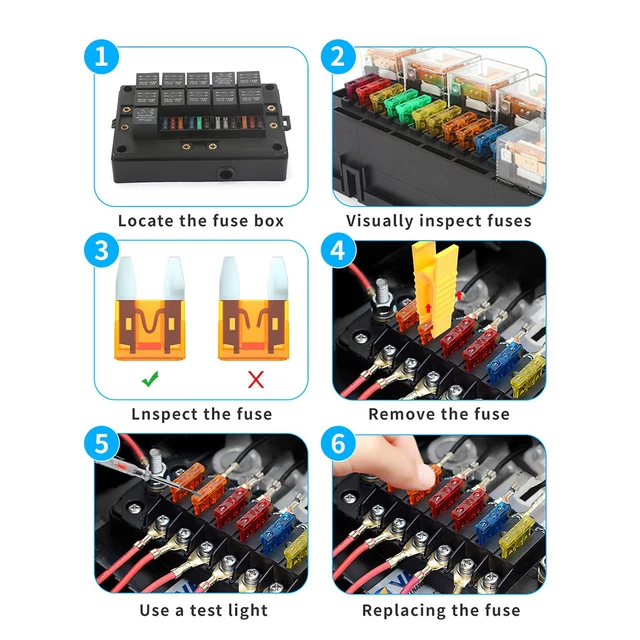 1
Locate the fuse box

2
Visually inspect fuses

3
Lnspect the fuse

4
Remove the fuse

5
Use a test light

6
Replacing the fuse