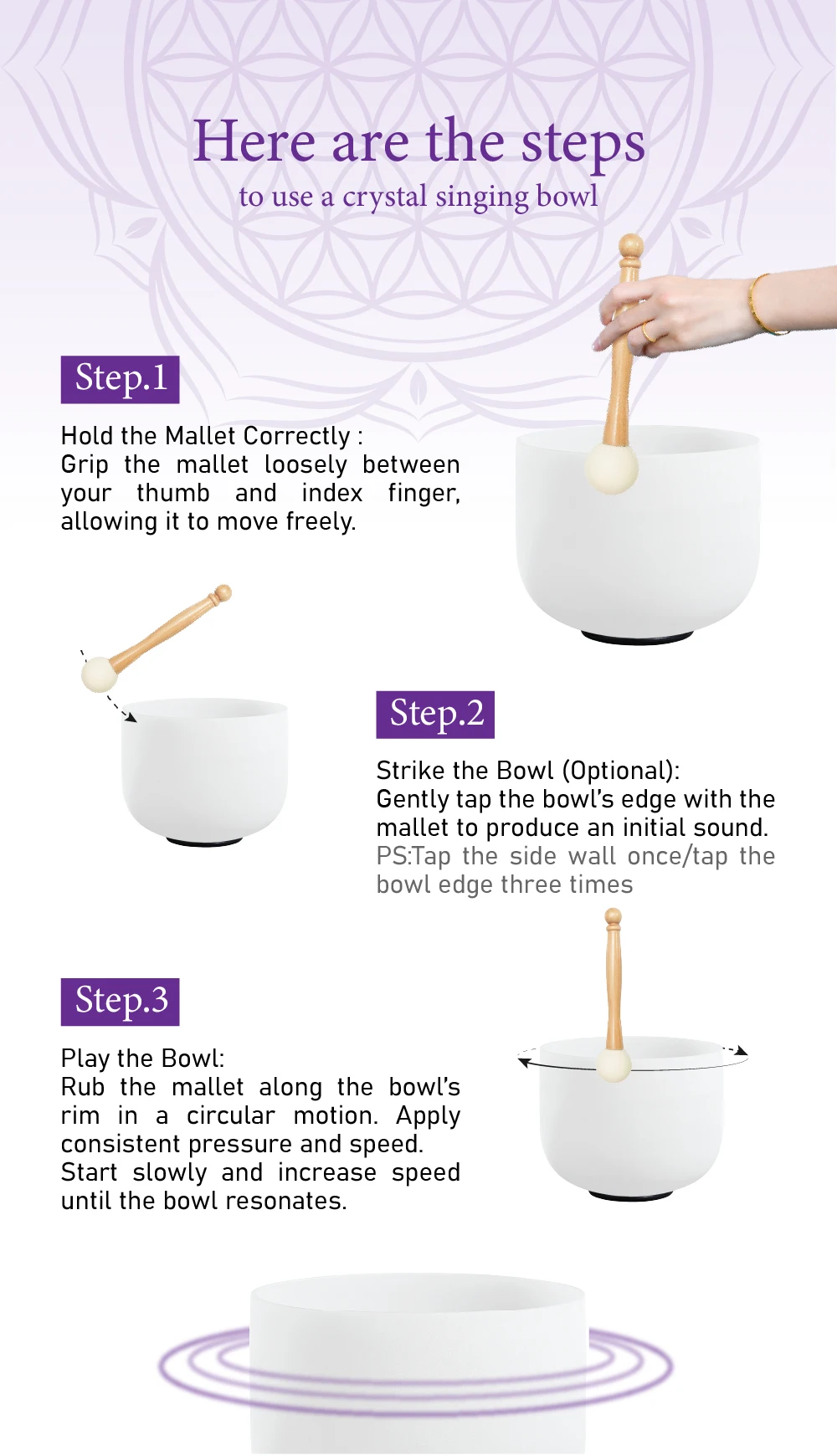 Here are the steps
to use a crystal singing bowl

Step.1

Hold the Mallet Correctly :
Grip the mallet loosely between your thumb and index finger, allowing it to move freely.

Step.2

Strike the Bowl (Optional):
Gently tap the bowl's edge with the mallet to produce an initial sound.
PS:Tap the side wall once/tap the bowl edge three times

Step.3

Play the Bowl:
Rub the mallet along the bowl's rim in a circular motion. Apply consistent pressure and speed.
Start slowly and increase speed until the bowl resonates.