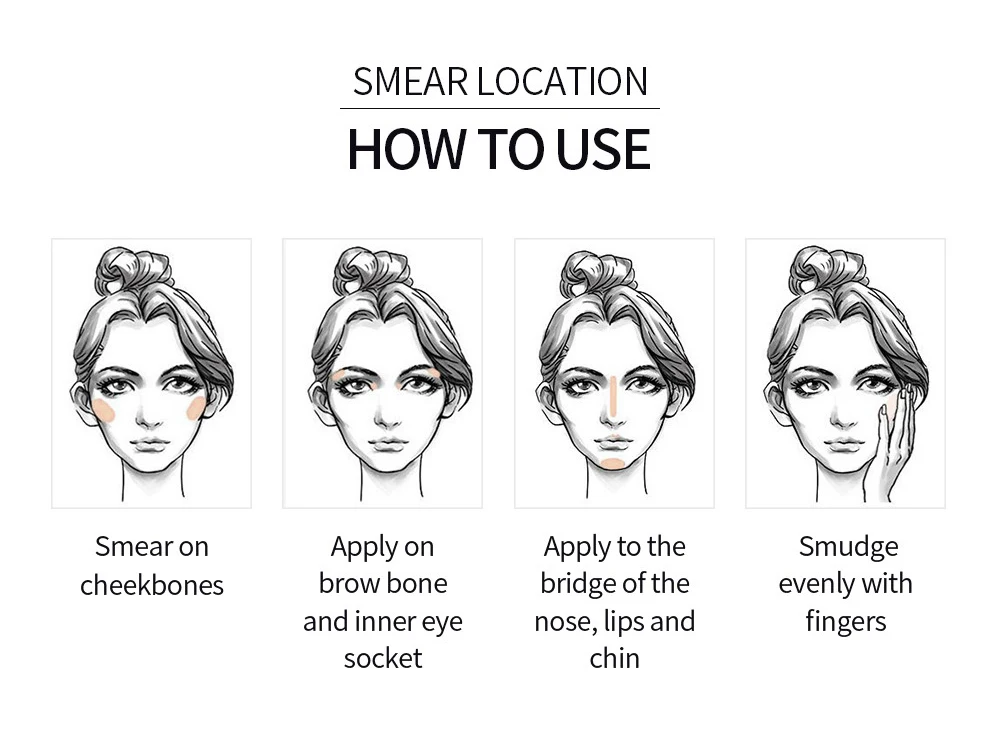 SMEAR LOCATION

HOW TO USE

Smear on cheekbones

Apply on brow bone and inner eye socket

Apply to the bridge of the nose, lips and chin

Smudge evenly with fingers