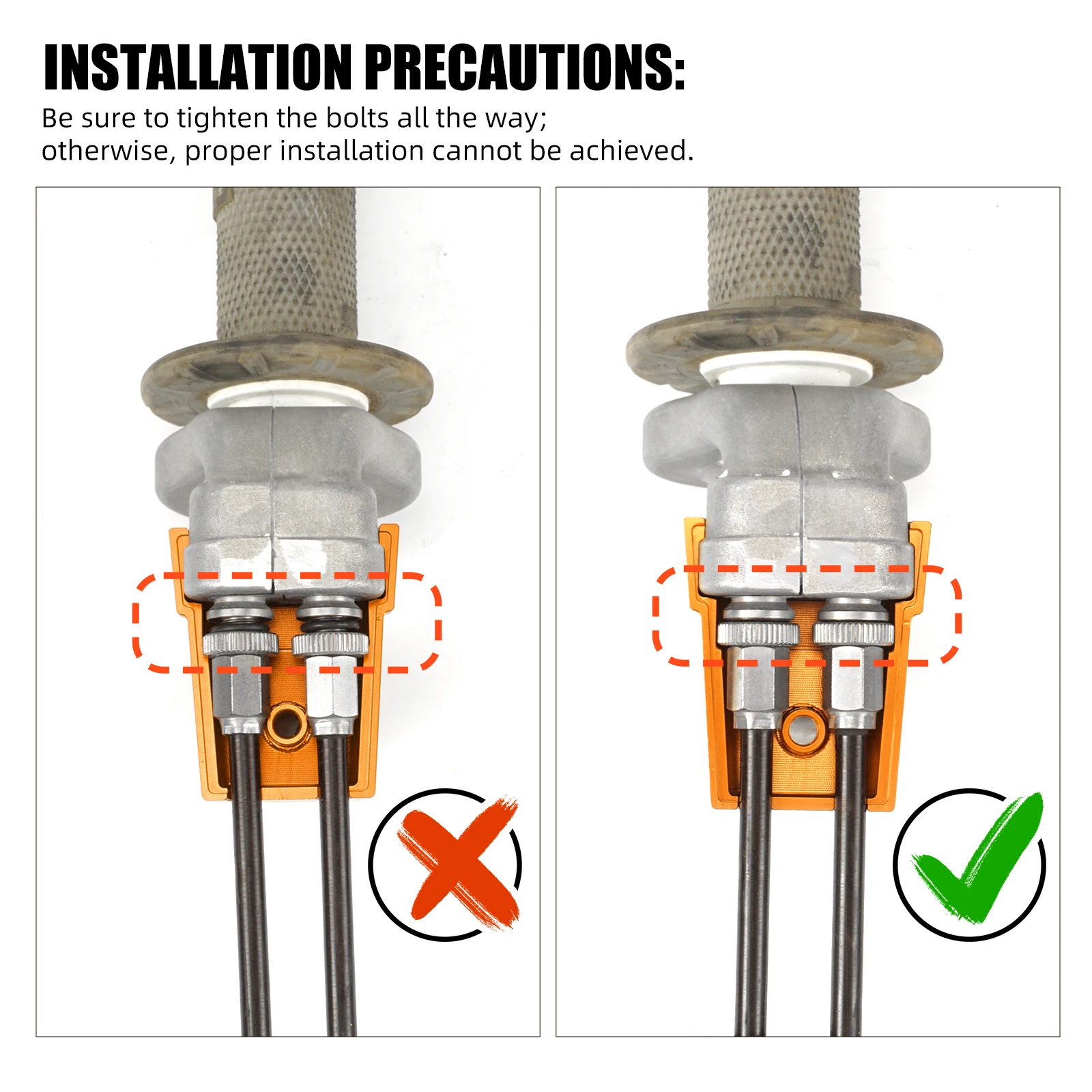 INSTALLATION PRECAUTIONS:

Be sure to tighten the bolts all the way; otherwise, proper installation cannot be achieved.