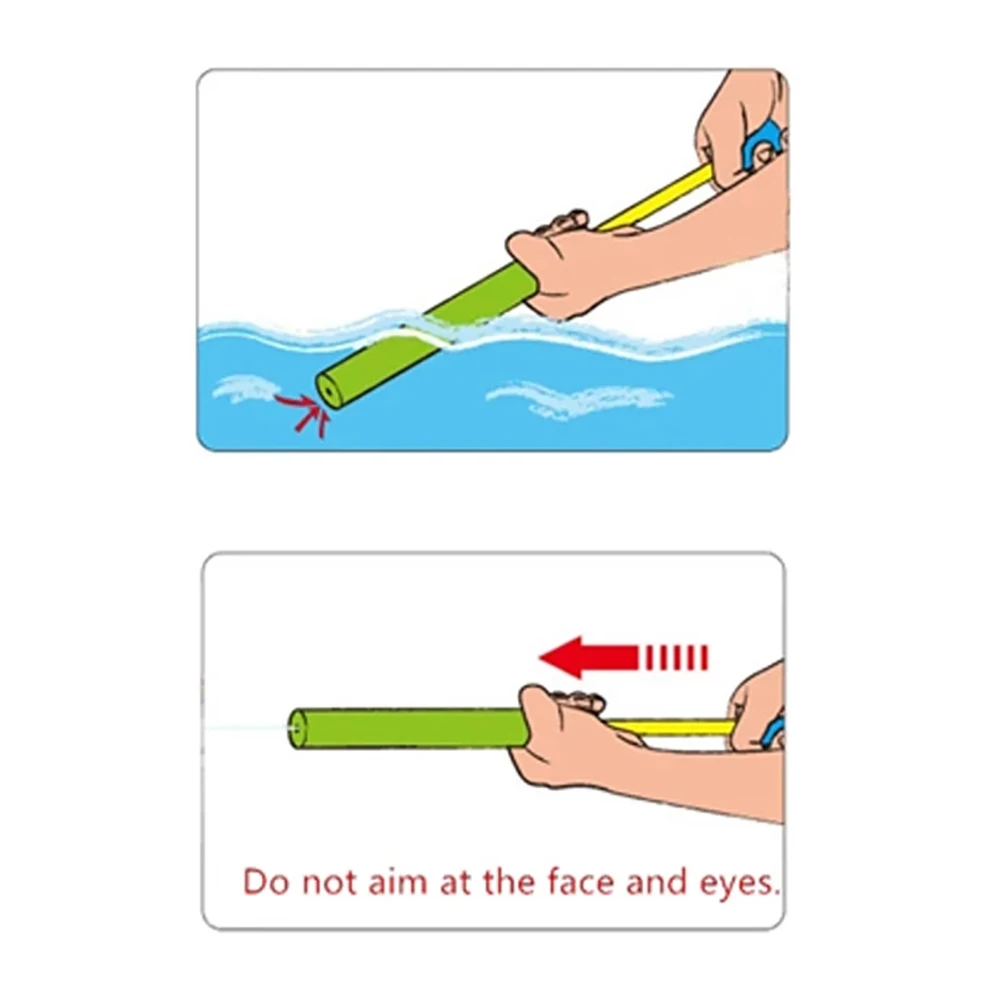 Do not aim at the face and eyes.