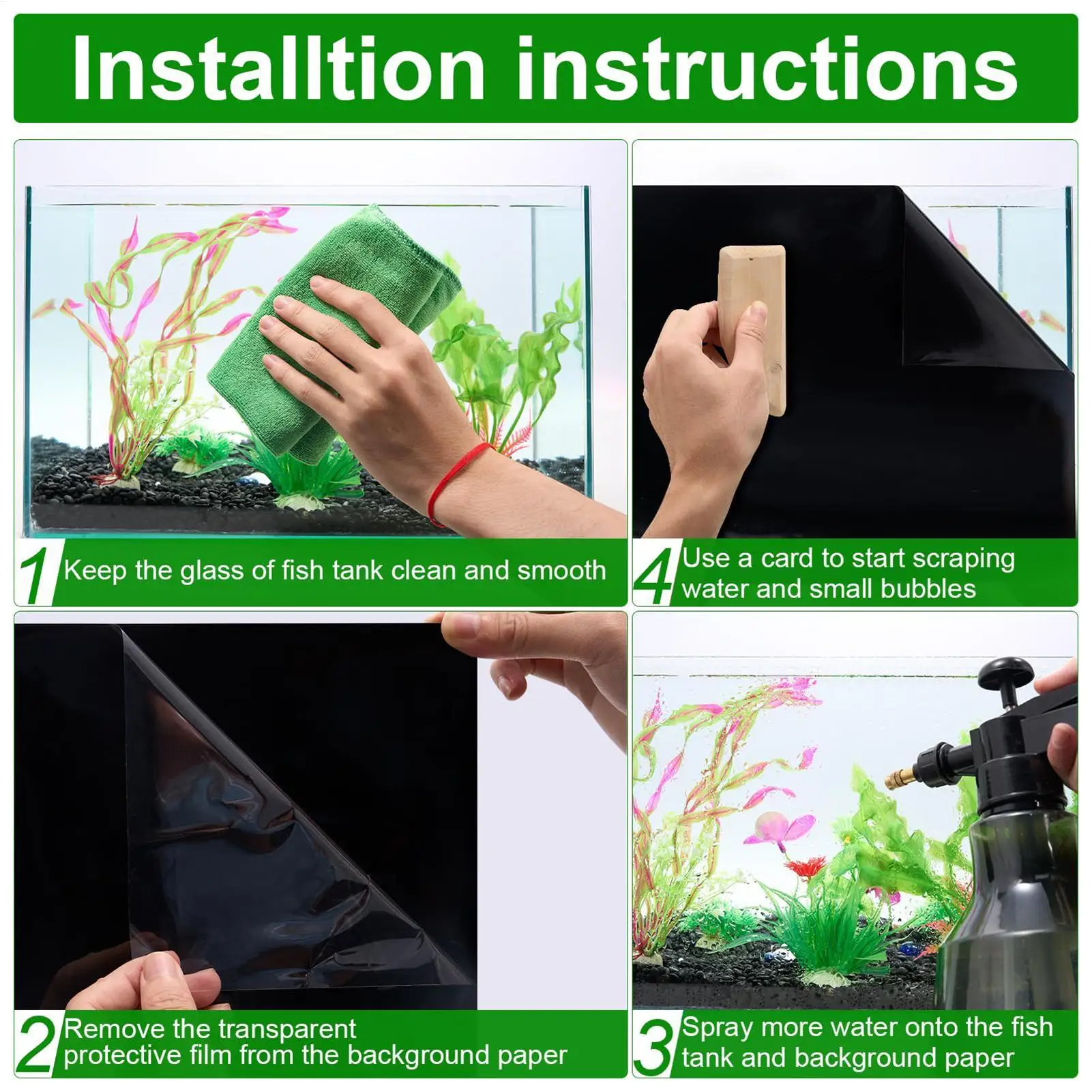 Installtion instructions

1 Keep the glass of fish tank clean and smooth

4 Use a card to start scraping water and small bubbles

2 Remove the transparent protective film from the background paper

3 Spray more water onto the fish tank and background paper