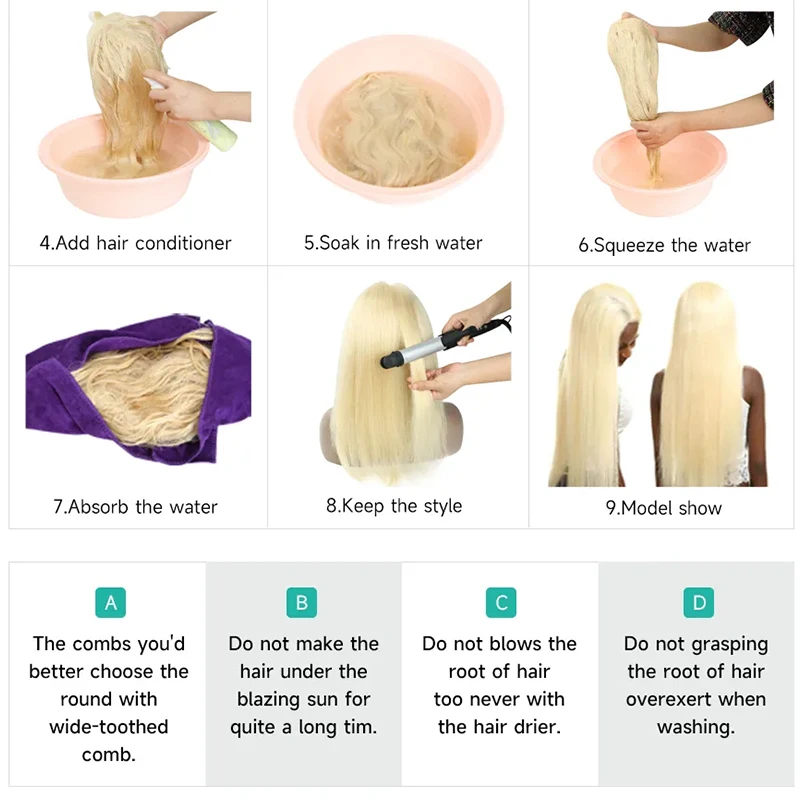 4.Add hair conditioner

5.Soak in fresh water

6.Squeeze the water

7.Absorb the water

8.Keep the style

9.Model show

A
The combs you'd better choose the round with wide-toothed comb.

B
Do not make the hair under the blazing sun for quite a long tim.

C
Do not blows the root of hair too never with the hair drier.

D
Do not grasping the root of hair overexert when washing.