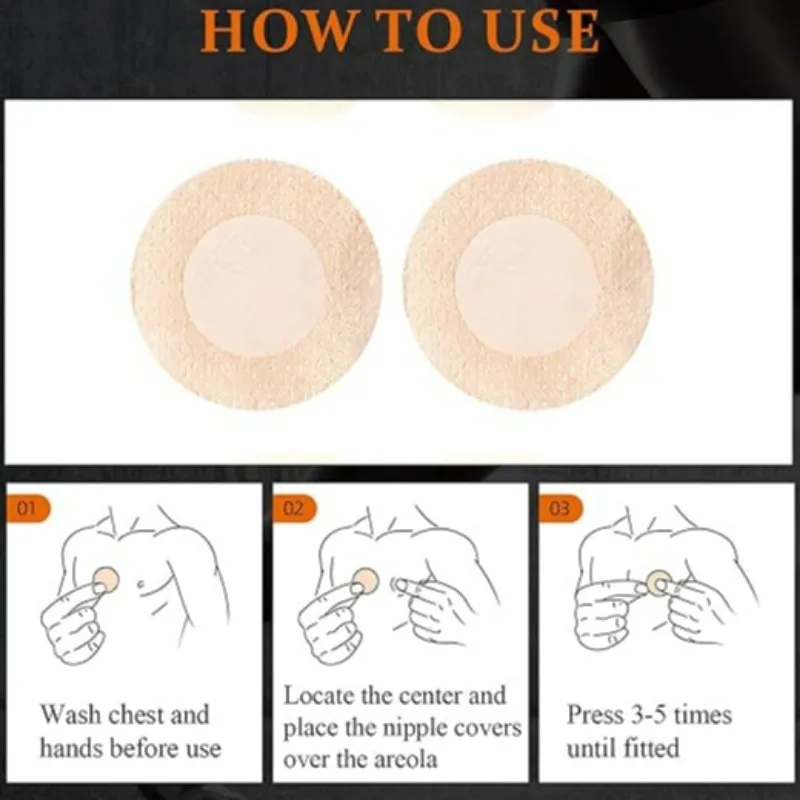 HOW TO USE

01

Wash chest and hands before use

02

Locate the center and place the nipple covers over the areola

03

Press 3-5 times until fitted