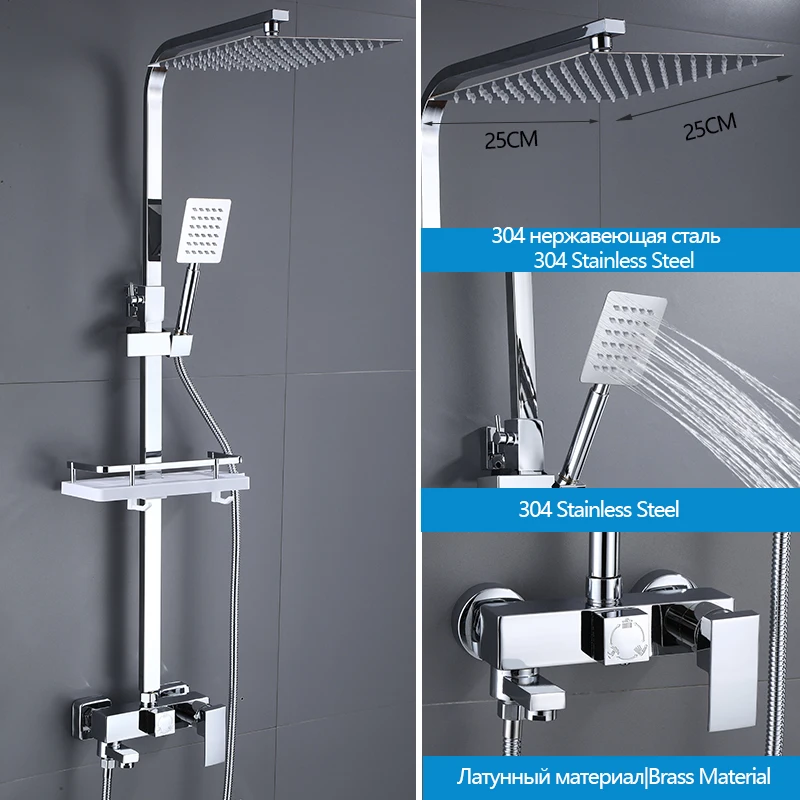 25CM

25CM

304 нержавеющая сталь
304 Stainless Steel

304 Stainless Steel

Латунный материал|Brass Material