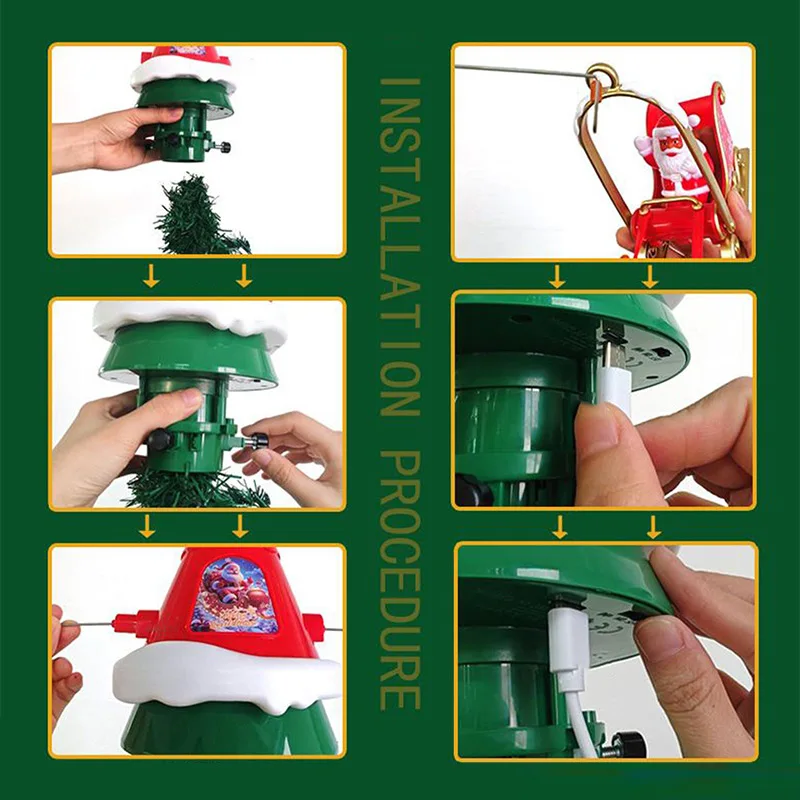 INSTALLATION PROCEDURE