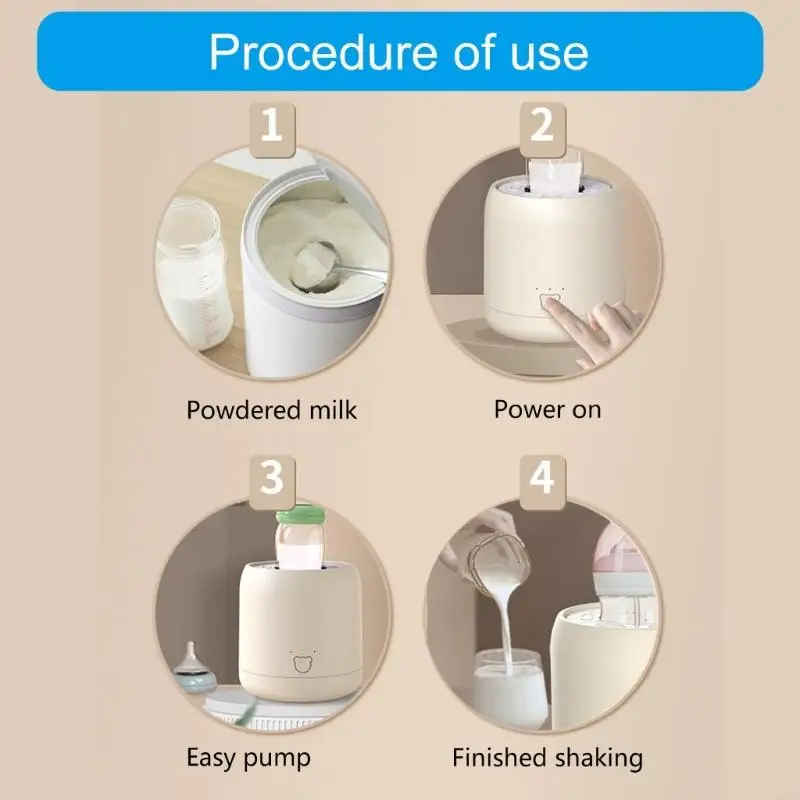 Procedure of use

1

Powdered milk

2

Power on

3

Easy pump

4

Finished shaking