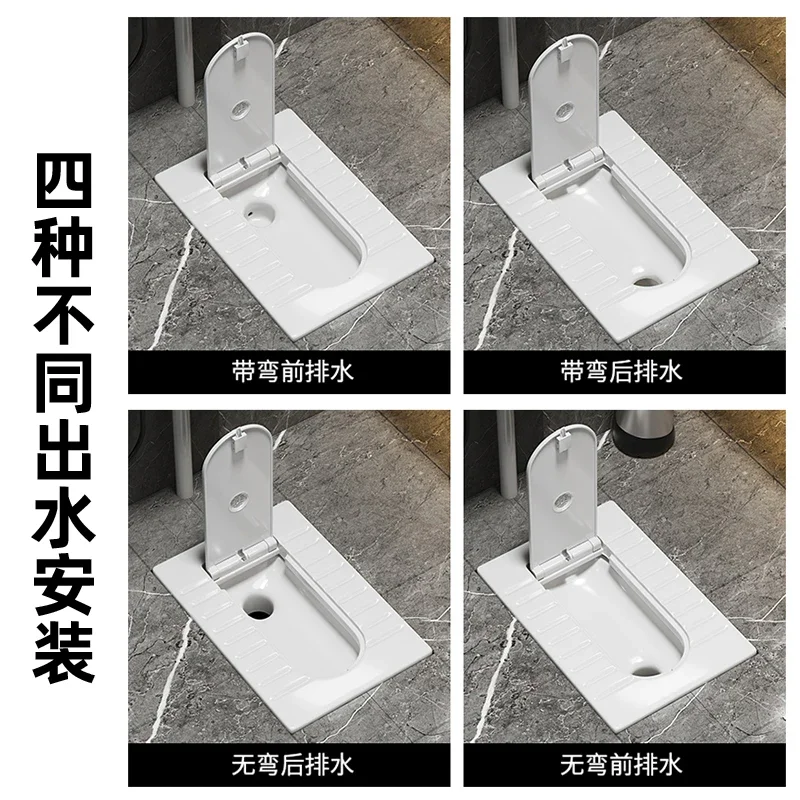 四种不同出水安装

带弯前排水

带弯后排水

无弯后排水

无弯前排水