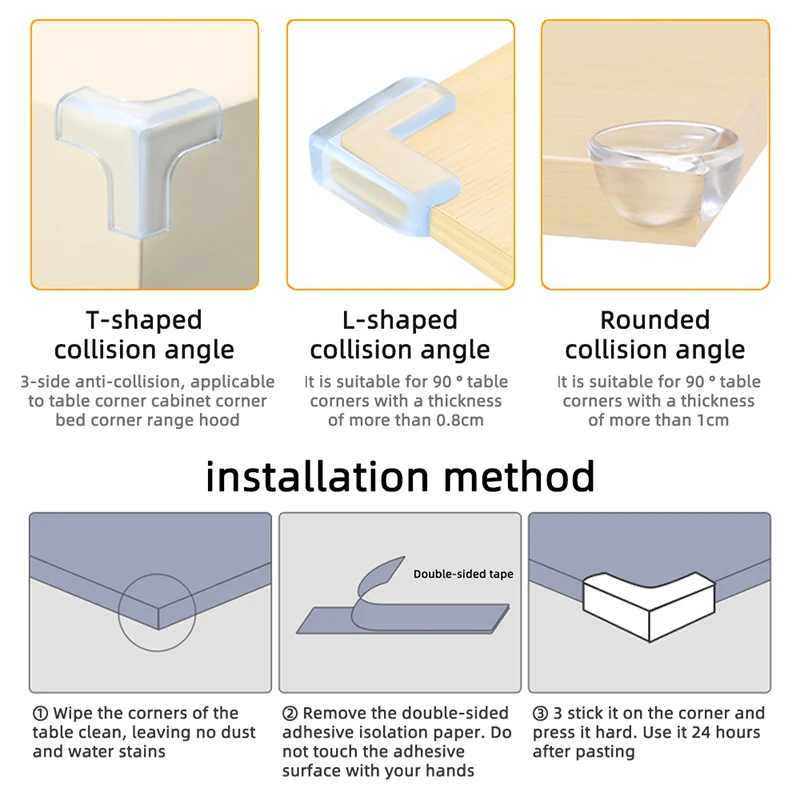 T-shaped collision angle

3-side anti-collision, applicable to table corner cabinet corner bed corner range hood

L-shaped collision angle

It is suitable for 90 ° table corners with a thickness of more than 0.8cm

Rounded collision angle

It is suitable for 90 ° table corners with a thickness of more than 1cm

installation method

Double-sided tape

① Wipe the corners of the table clean, leaving no dust and water stains

② Remove the double-sided adhesive isolation paper. Do not touch the adhesive surface with your hands

③ 3 stick it on the corner and press it hard. Use it 24 hours after pasting