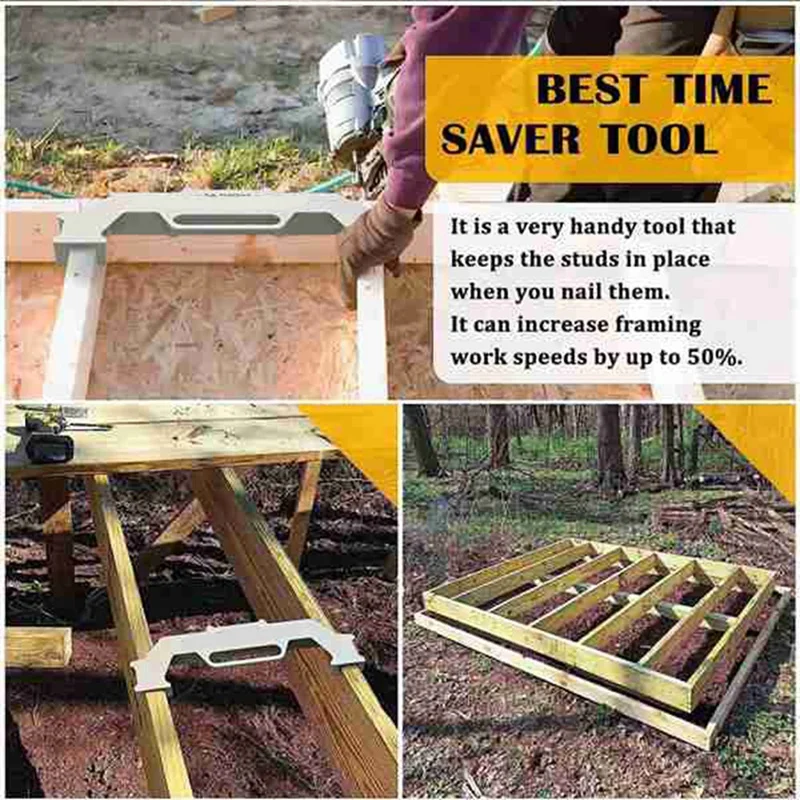 BEST TIME SAVER TOOL

It is a very handy tool that keeps the studs in place when you nail them.
It can increase framing work speeds by up to 50%.