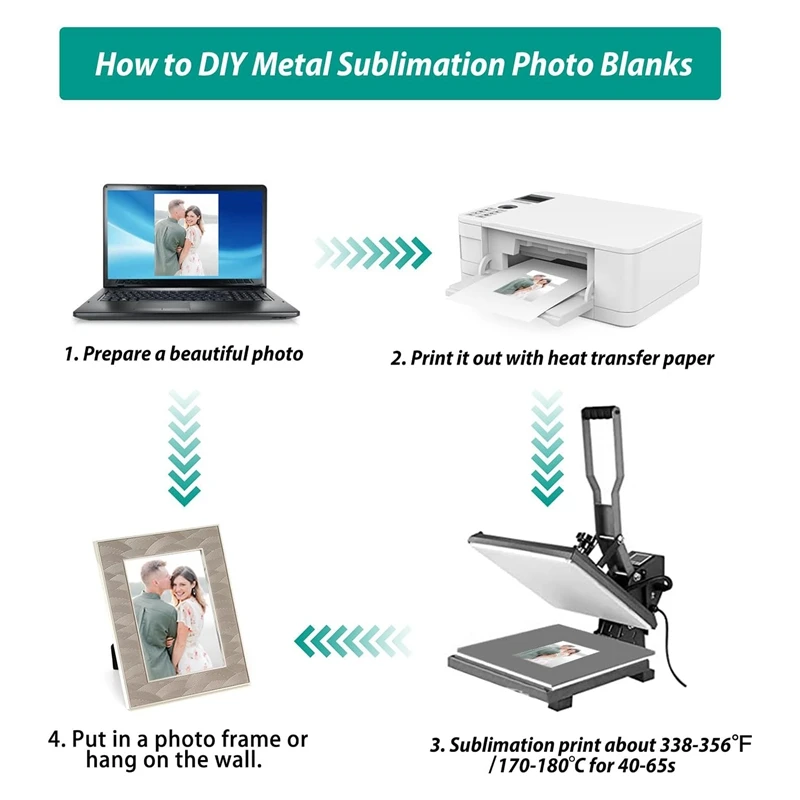 How to DIY Metal Sublimation Photo Blanks

1. Prepare a beautiful photo

2. Print it out with heat transfer paper

3. Sublimation print about 338-356°F /170-180°C for 40-65s

4. Put in a photo frame or hang on the wall.