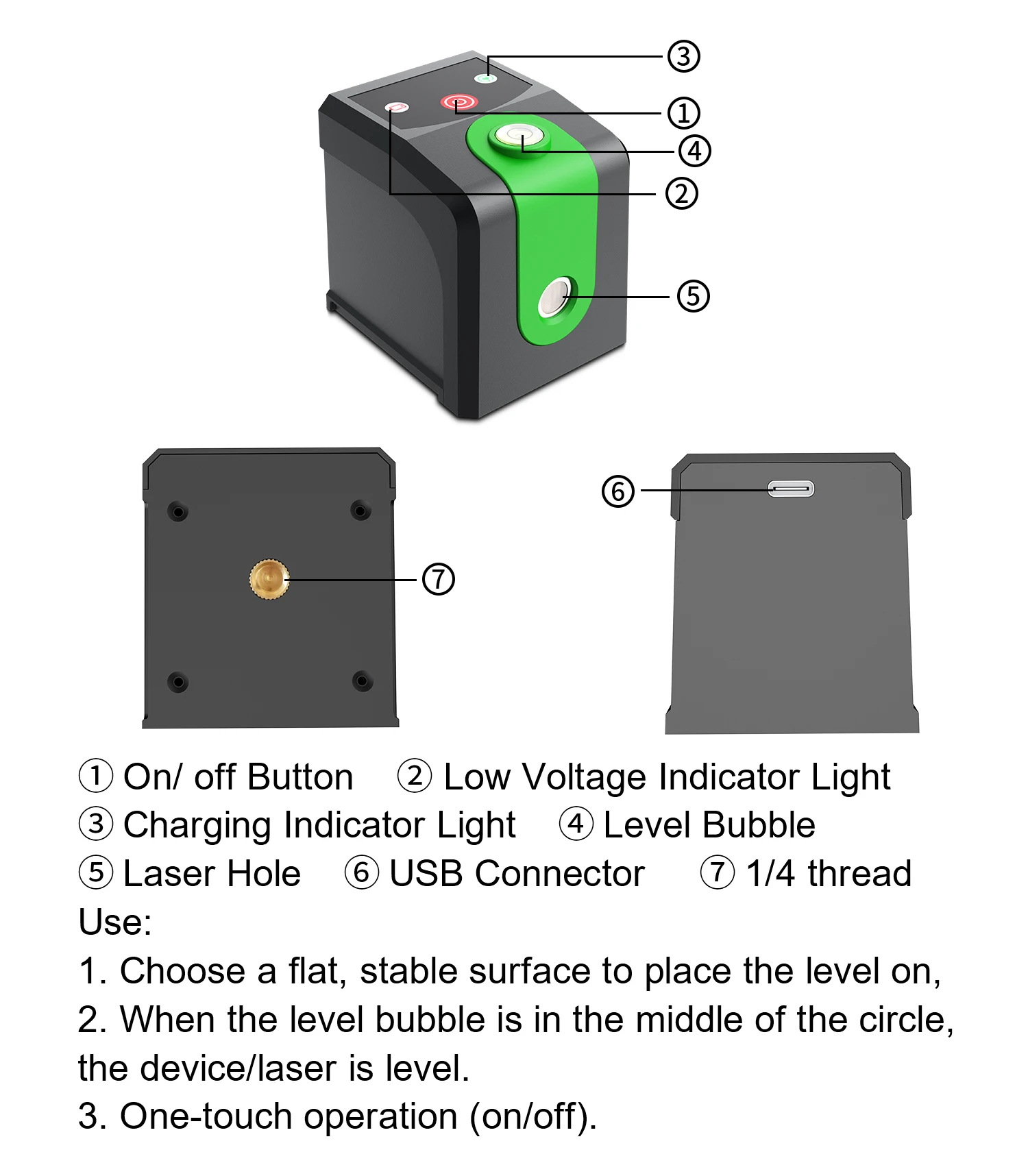 ③
①
④
②
⑤
⑥
⑦

① On/ off Button ② Low Voltage Indicator Light
③ Charging Indicator Light ④ Level Bubble
⑤ Laser Hole ⑥ USB Connector ⑦ 1/4 thread
Use:
1. Choose a flat, stable surface to place the level on,
2. When the level bubble is in the middle of the circle, the device/laser is level.
3. One-touch operation (on/off).