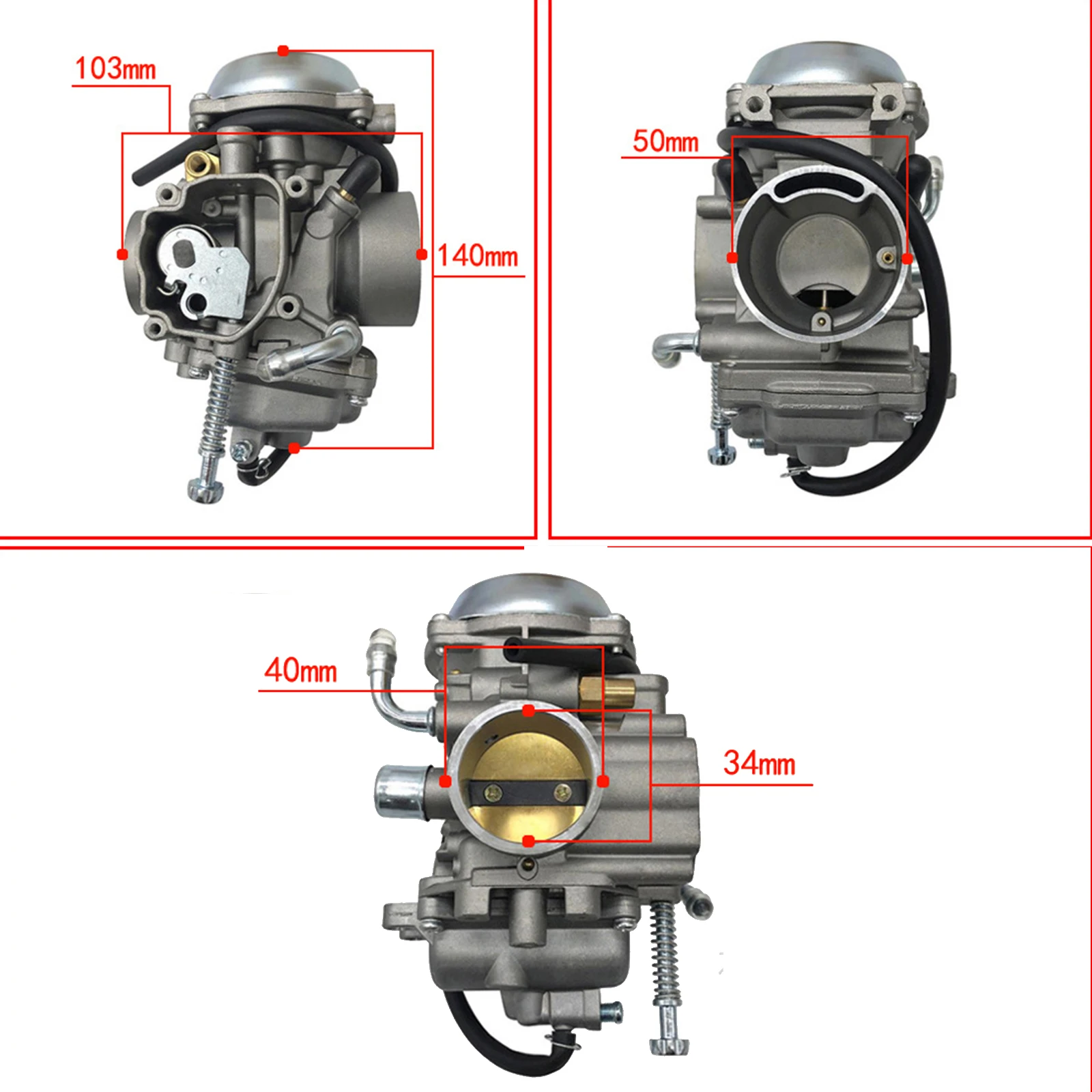 103mm
140mm
50mm
40mm
34mm