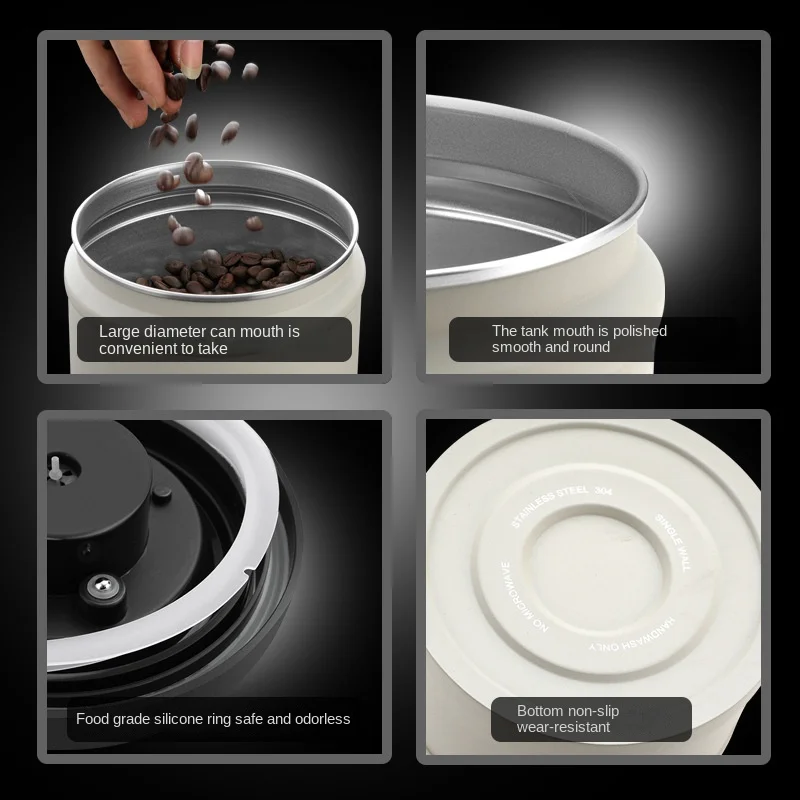 Large diameter can mouth is convenient to take

The tank mouth is polished smooth and round

Food grade silicone ring safe and odorless

STAINLESS STEEL 304
SINGLE WALL
HANDWASH ONLY
NO MICROWAVE

Bottom non-slip wear-resistant