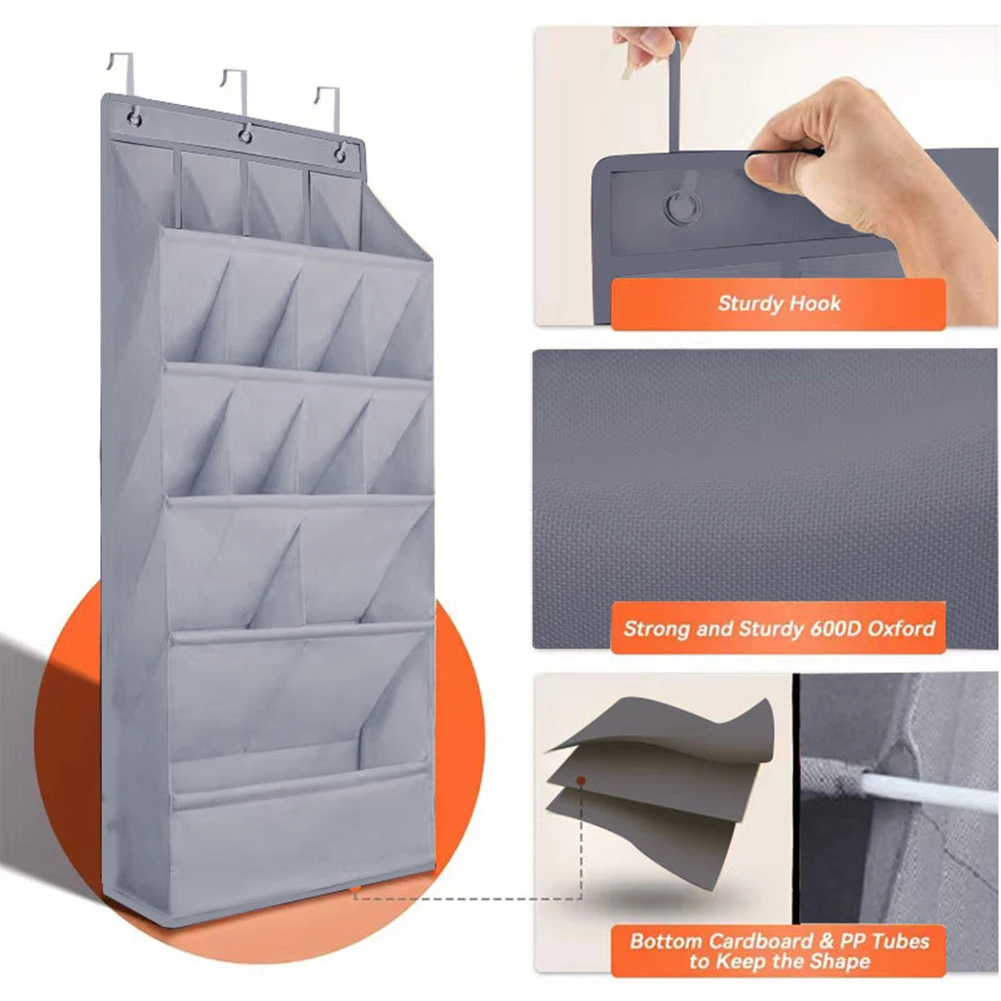 Sturdy Hook

Strong and Sturdy 600D Oxford

Bottom Cardboard & PP Tubes to Keep the Shape