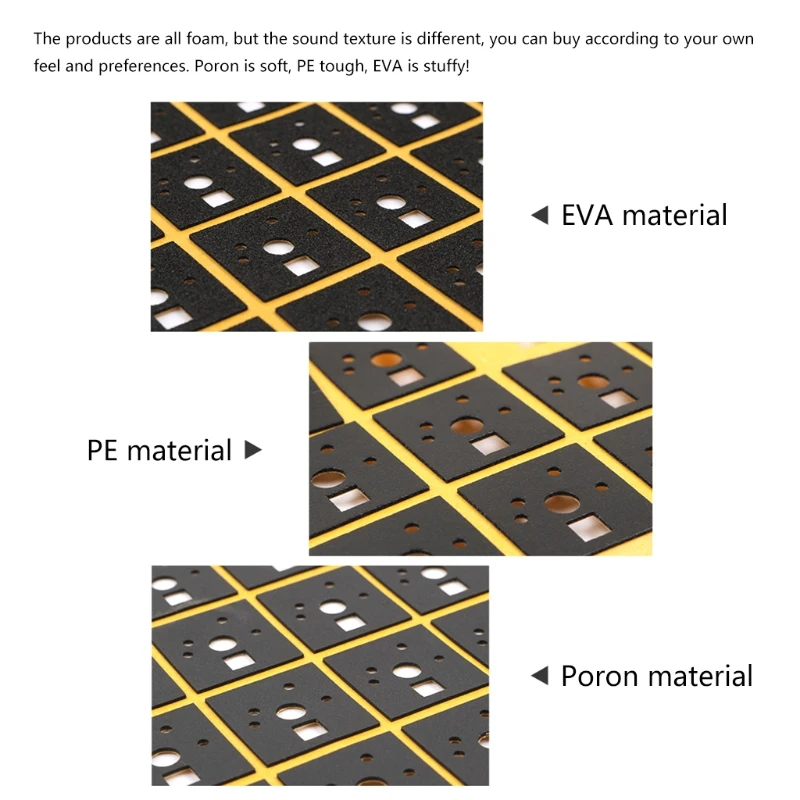 The products are all foam, but the sound texture is different, you can buy according to your own feel and preferences. Poron is soft, PE tough, EVA is stuffy!

◄ EVA material

PE material ►

◄ Poron material