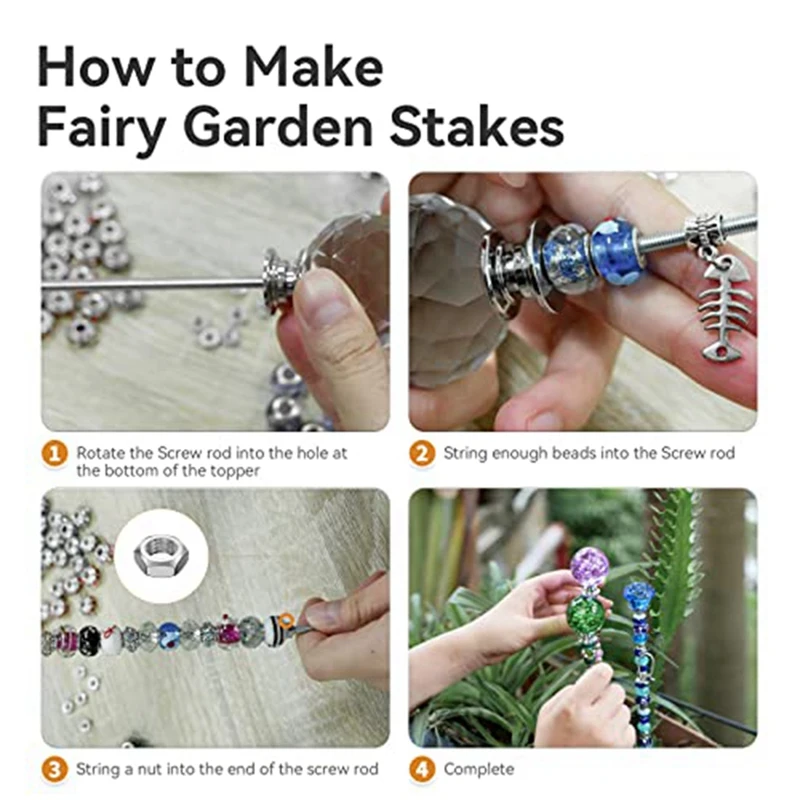 How to Make Fairy Garden Stakes

1 Rotate the Screw rod into the hole at the bottom of the topper

2 String enough beads into the Screw rod

3 String a nut into the end of the screw rod

4 Complete