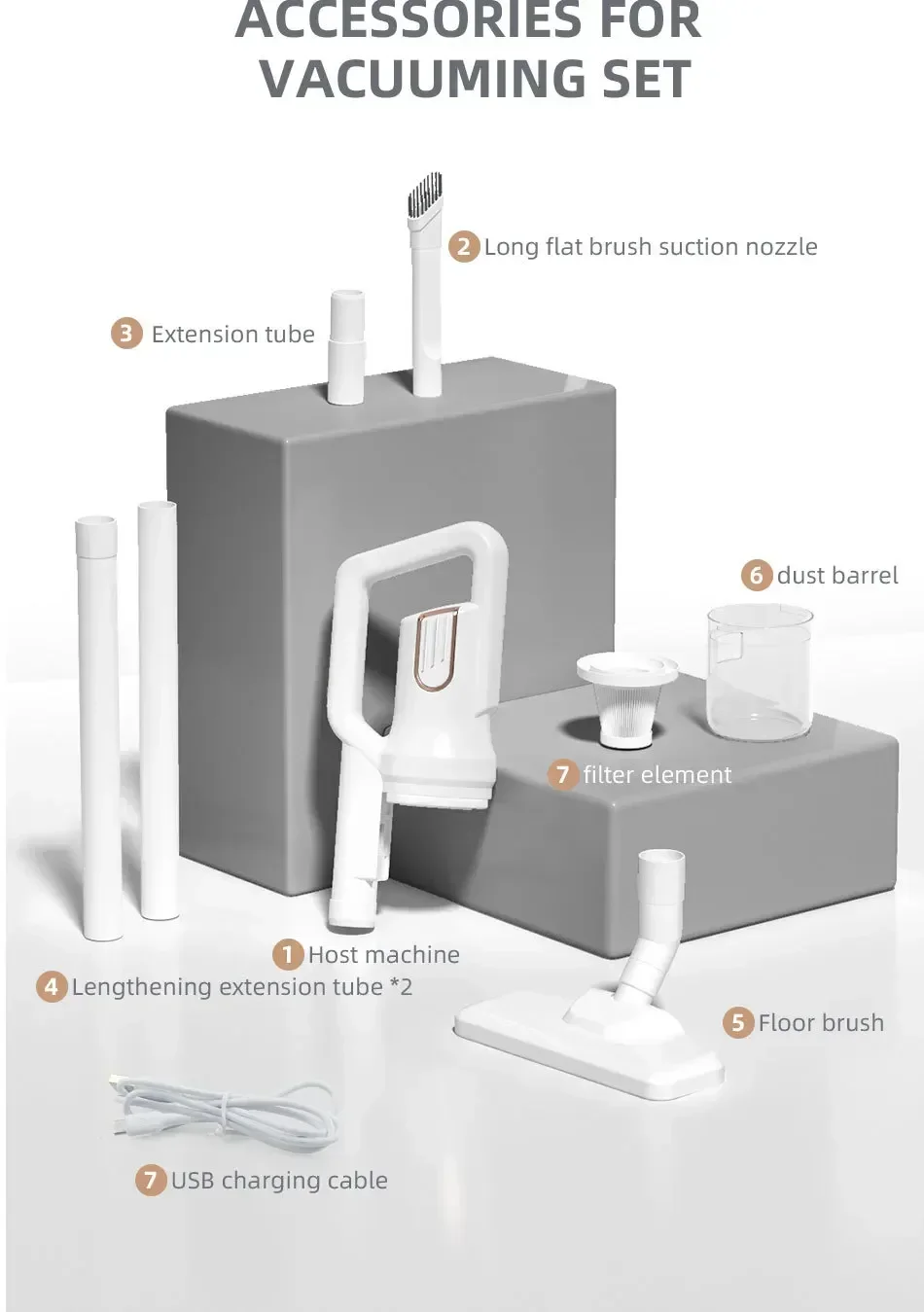 ACCESSORIES FOR VACUUMING SET

2 Long flat brush suction nozzle

3 Extension tube

6 dust barrel

7 filter element

1 Host machine

4 Lengthening extension tube *2

5 Floor brush

7 USB charging cable