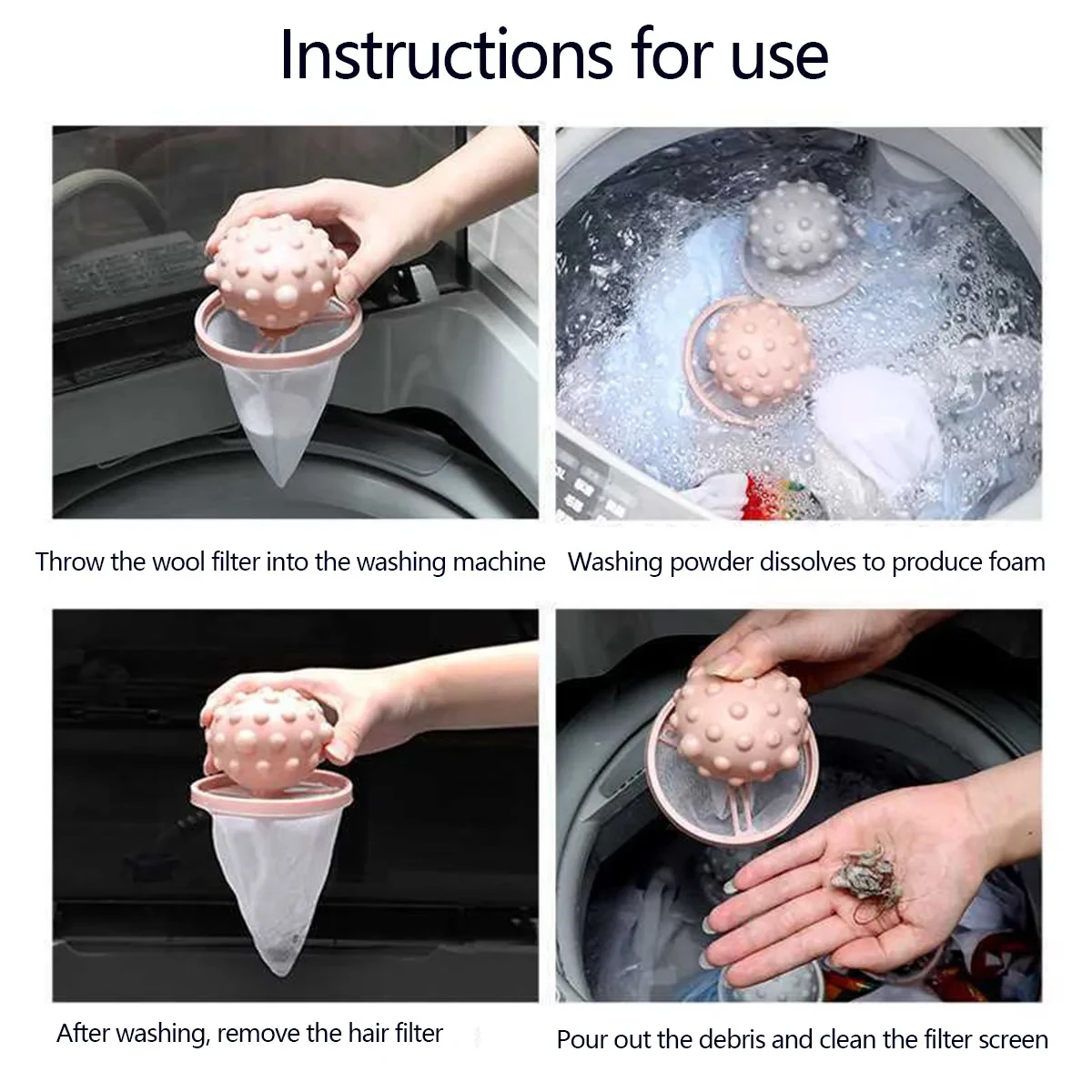 Instructions for use

Throw the wool filter into the washing machine

Washing powder dissolves to produce foam

After washing, remove the hair filter

Pour out the debris and clean the filter screen