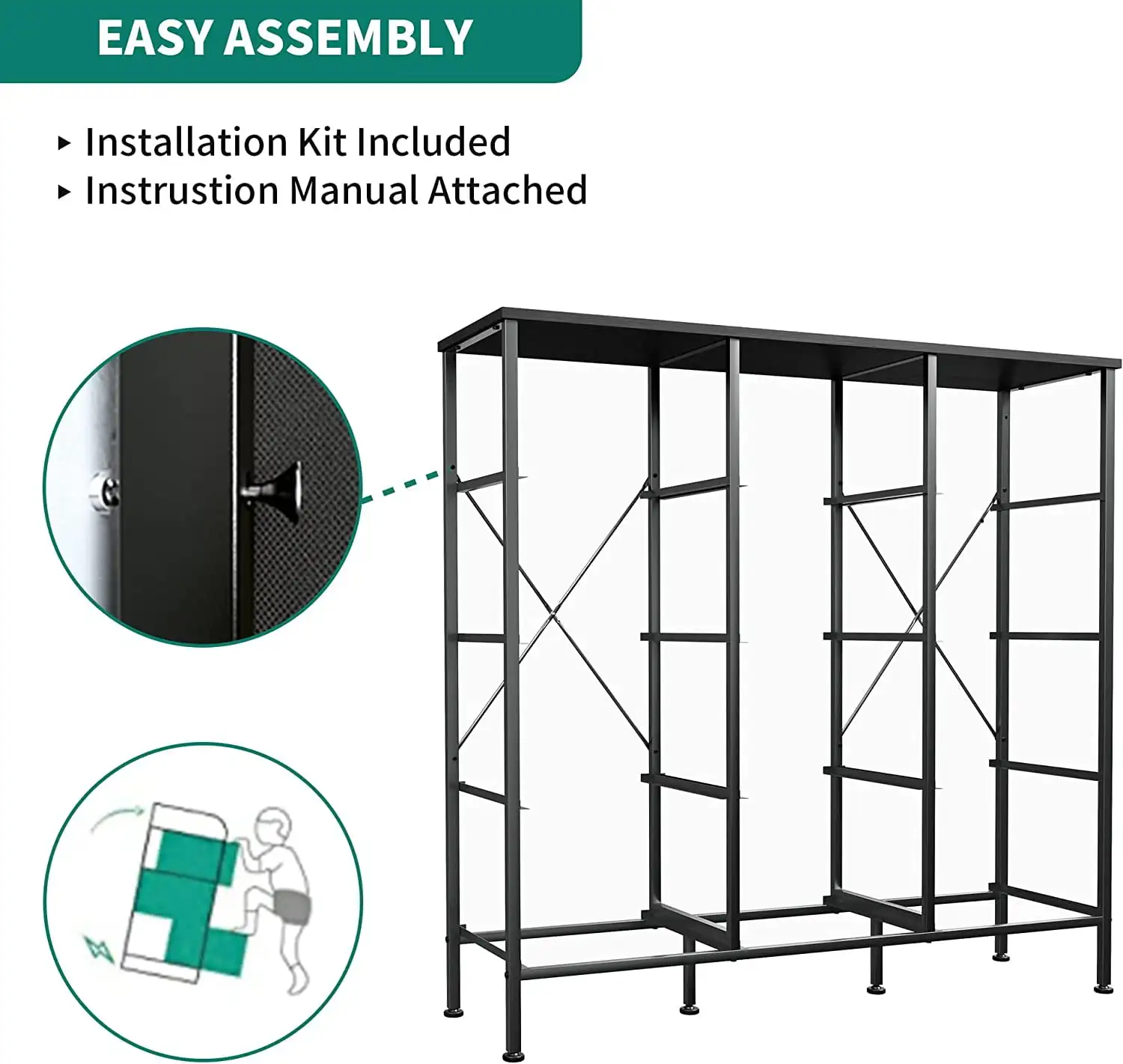 EASY ASSEMBLY

▸ Installation Kit Included
▸ Instrustion Manual Attached