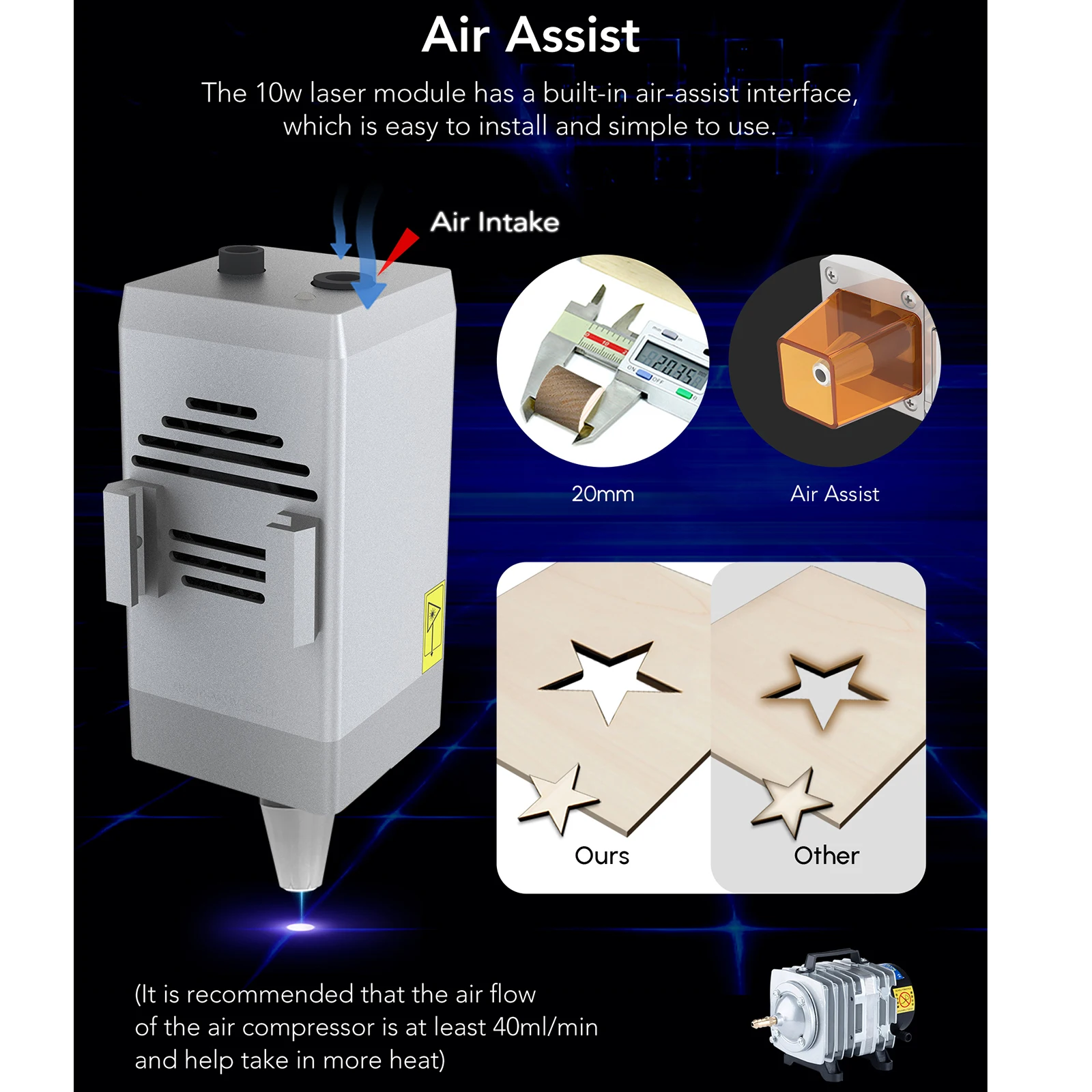 Air Assist

The 10w laser module has a built-in air-assist interface, which is easy to install and simple to use.

Air Intake

20.35

20mm

Air Assist

Ours

Other

(It is recommended that the air flow of the air compressor is at least 40ml/min and help take in more heat)