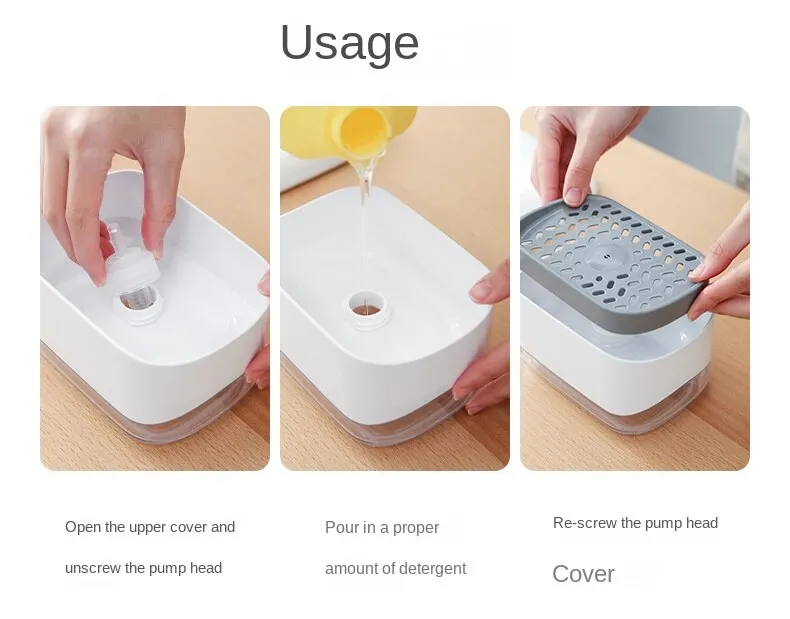 Usage

Open the upper cover and unscrew the pump head

Pour in a proper amount of detergent

Re-screw the pump head

Cover