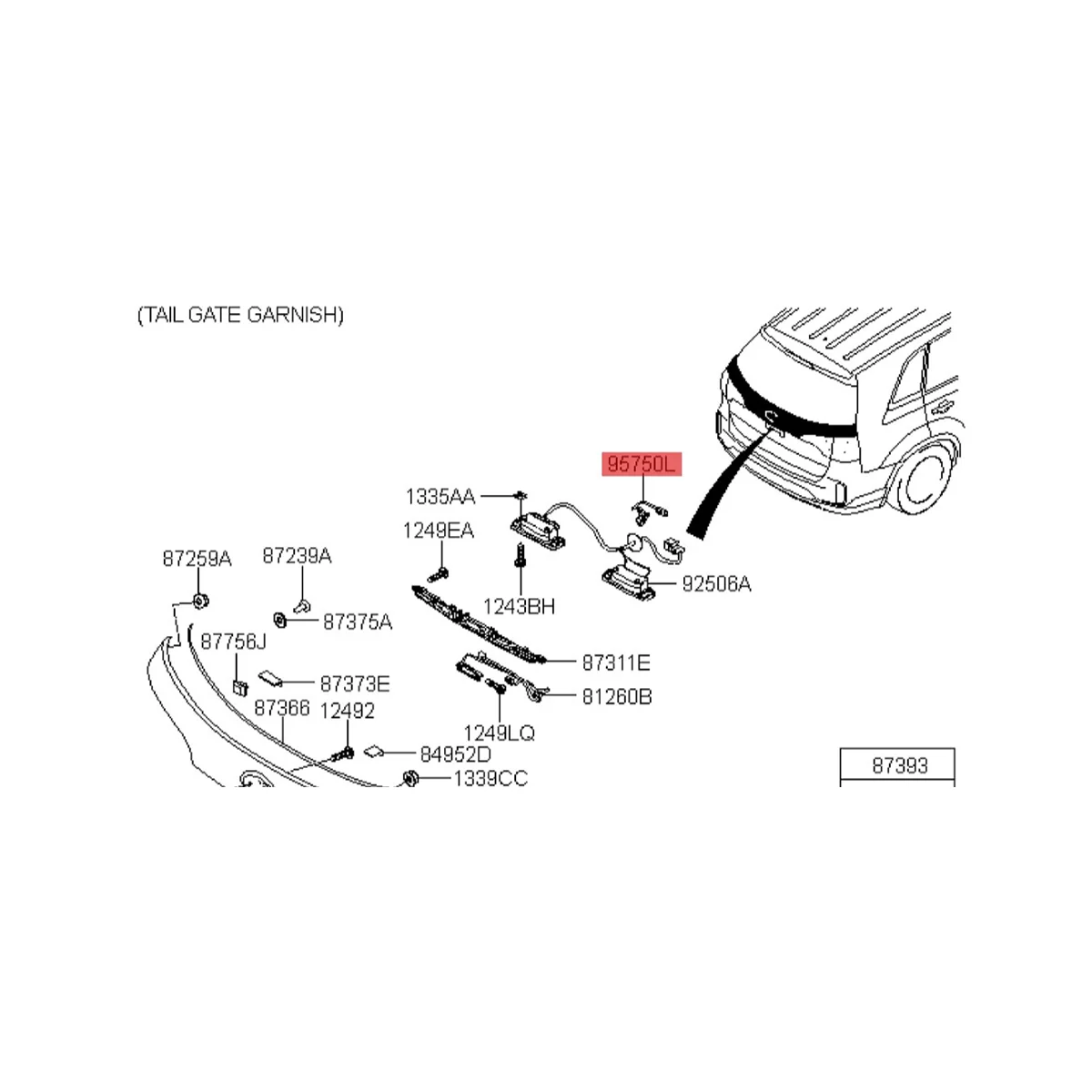 (TAIL GATE GARNISH)

95750L
1335AA
1249EA
1243BH
92506A
87259A
87239A
87375A
87756J
87373E
87311E
81260B
87366
12492
1249LQ
84952D
1339CC
87393