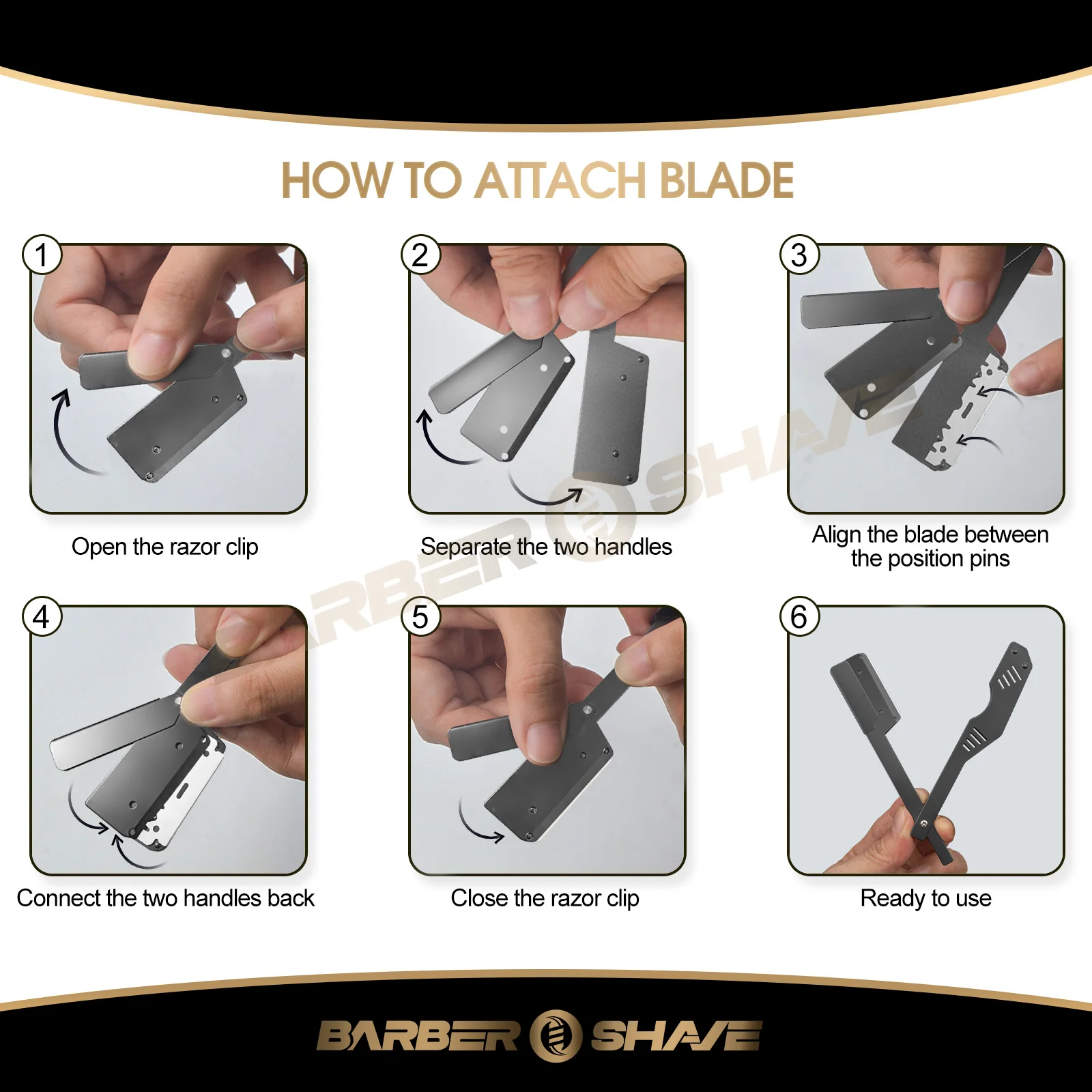 HOW TO ATTACH BLADE

1

Open the razor clip

2

Separate the two handles

3

Align the blade between the position pins

4

Connect the two handles back

5

Close the razor clip

6

Ready to use

BARBER SHAVE

BARBER SHAVE