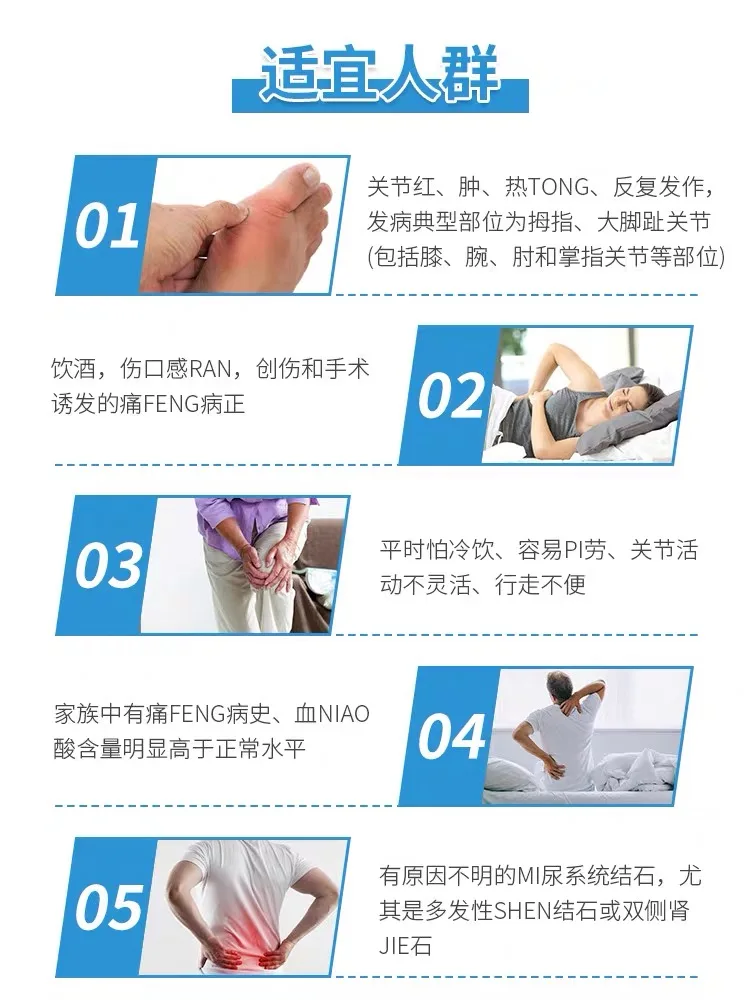 适宜人群

01

关节红、肿、热TONG、反复发作，发病典型部位为拇指、大脚趾关节(包括膝、腕、肘和掌指关节等部位)

饮酒，伤口感RAN，创伤和手术诱发的痛FENG病正

02

03

平时怕冷饮、容易PI劳、关节活动不灵活、行走不便

家族中有痛FENG病史、血NIAO酸含量明显高于正常水平

04

05

有原因不明的MI尿系统结石，尤其是多发性SHEN结石或双侧肾JIE石