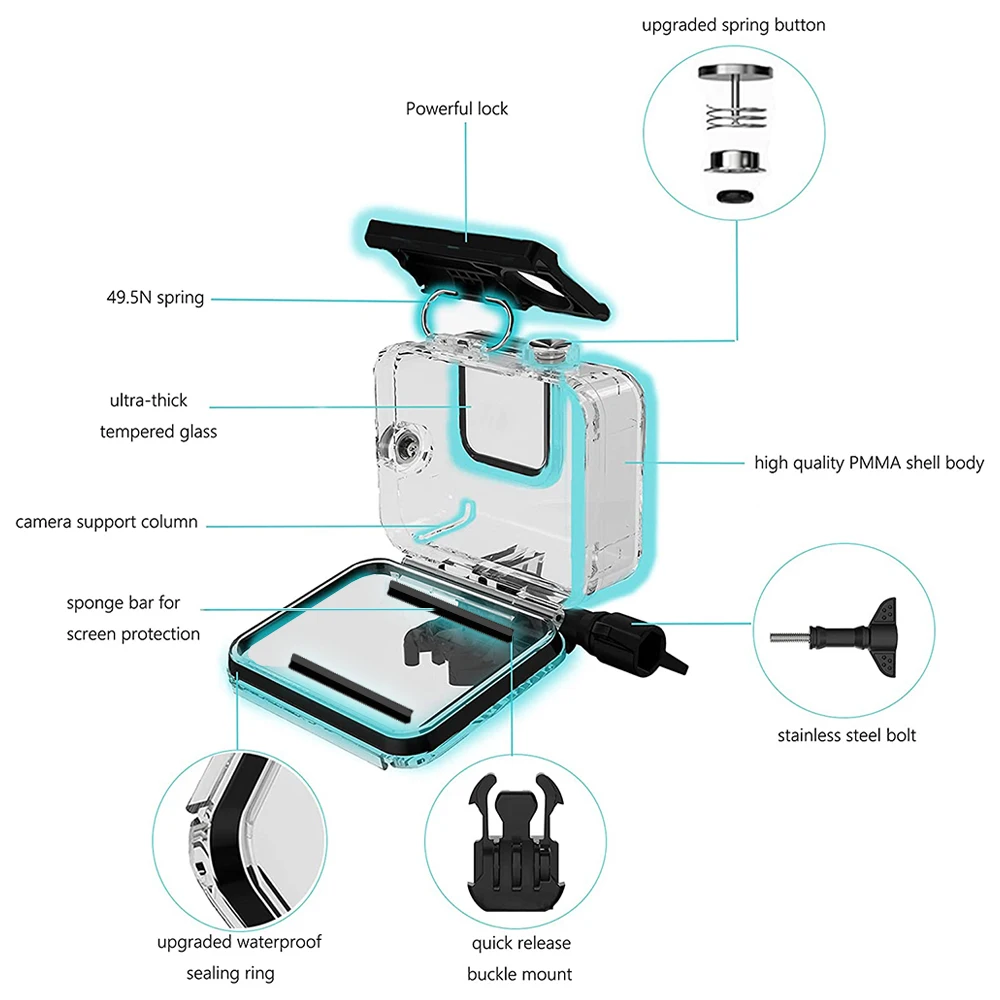 upgraded spring button

Powerful lock

49.5N spring

ultra-thick tempered glass

high quality PMMA shell body

camera support column

sponge bar for screen protection

stainless steel bolt

upgraded waterproof sealing ring

quick release buckle mount