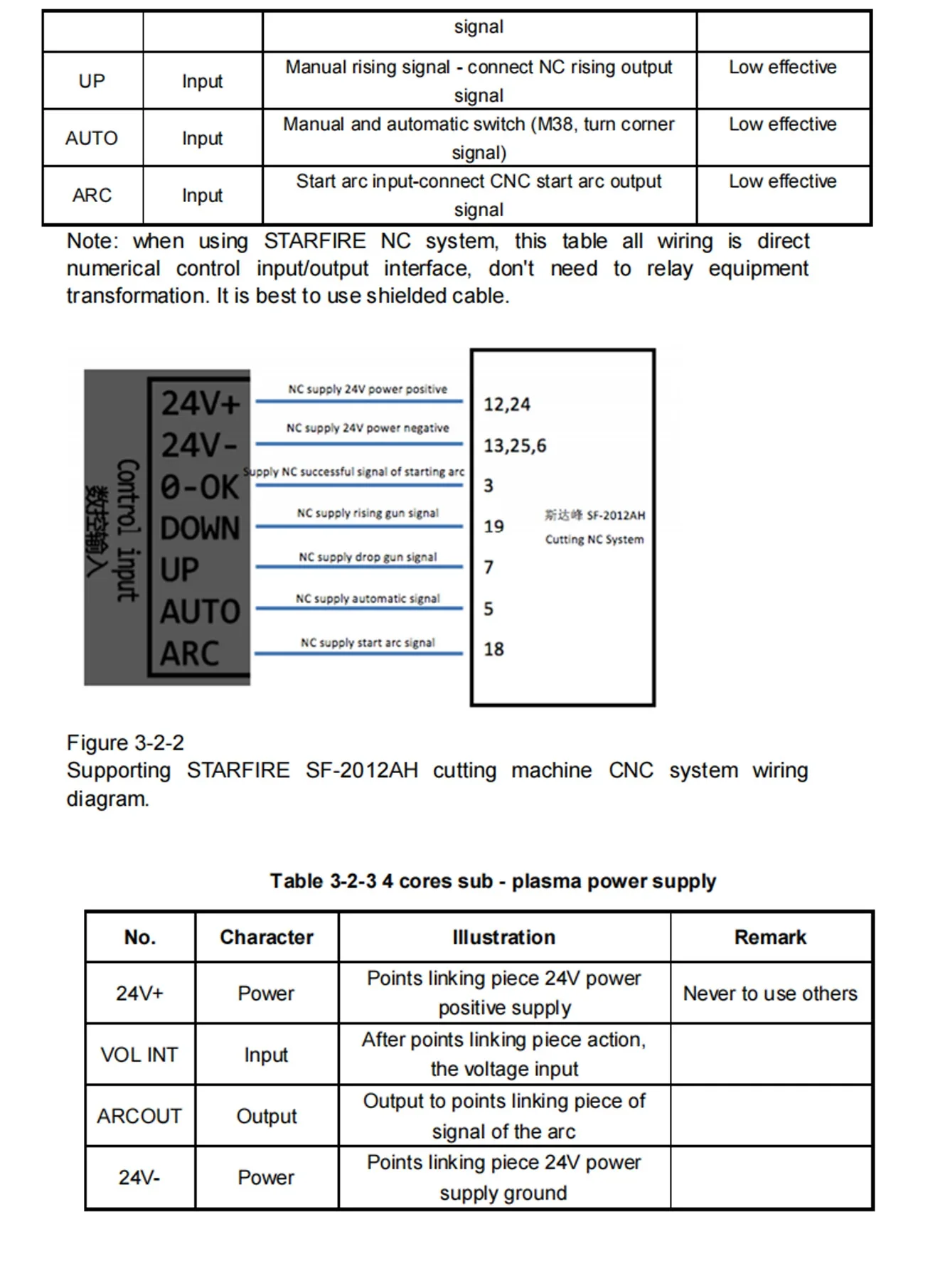 |  |  | signal |  |
|---|---|---|---|
| UP | Input | Manual rising signal - connect NC rising output signal | Low effective |
| AUTO | Input | Manual and automatic switch (M38, turn corner signal) | Low effective |
| ARC | Input | Start arc input-connect CNC start arc output signal | Low effective |

Note: when using STARFIRE NC system, this table all wiring is direct numerical control input/output interface, don't need to relay equipment transformation. It is best to use shielded cable.

数控输入
Control input
24V+
24V-
0-OK
DOWN
UP
AUTO
ARC

NC supply 24V power positive
NC supply 24V power negative
Supply NC successful signal of starting arc
NC supply rising gun signal
NC supply drop gun signal
NC supply automatic signal
NC supply start arc signal

12,24
13,25,6
3
19
7
5
18

斯达峰 SF-2012AH
Cutting NC System

Figure 3-2-2
Supporting STARFIRE SF-2012AH cutting machine CNC system wiring diagram.

Table 3-2-3 4 cores sub - plasma power supply

| No. | Character | Illustration | Remark |
|---|---|---|---|
| 24V+ | Power | Points linking piece 24V power positive supply | Never to use others |
| VOL INT | Input | After points linking piece action, the voltage input |  |
| ARCOUT | Output | Output to points linking piece of signal of the arc |  |
| 24V- | Power | Points linking piece 24V power supply ground |  |