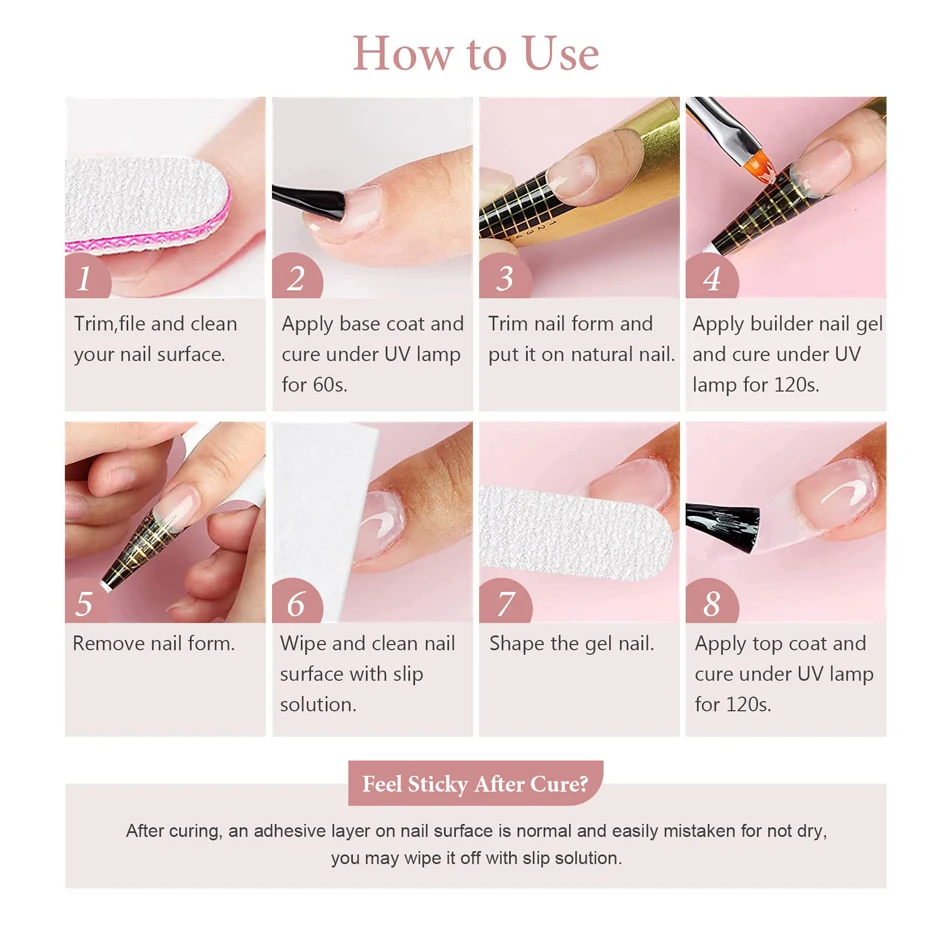 How to Use

1
Trim,file and clean your nail surface.

2
Apply base coat and cure under UV lamp for 60s.

3
Trim nail form and put it on natural nail.

4
Apply builder nail gel and cure under UV lamp for 120s.

5
Remove nail form.

6
Wipe and clean nail surface with slip solution.

7
Shape the gel nail.

8
Apply top coat and cure under UV lamp for 120s.

Feel Sticky After Cure?

After curing, an adhesive layer on nail surface is normal and easily mistaken for not dry, you may wipe it off with slip solution.