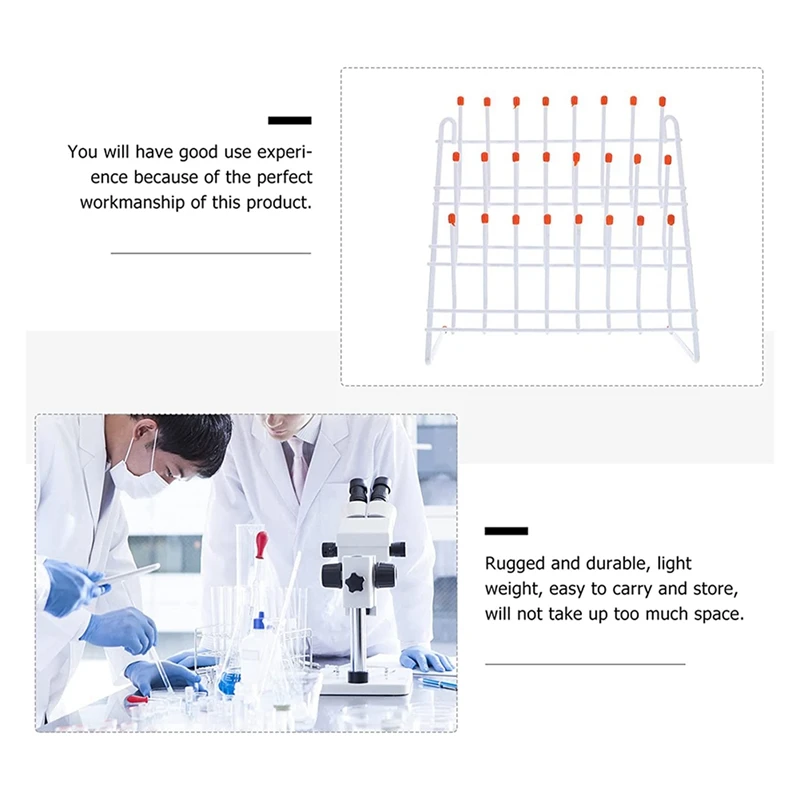 You will have good use experience because of the perfect workmanship of this product.

Rugged and durable, light weight, easy to carry and store, will not take up too much space.