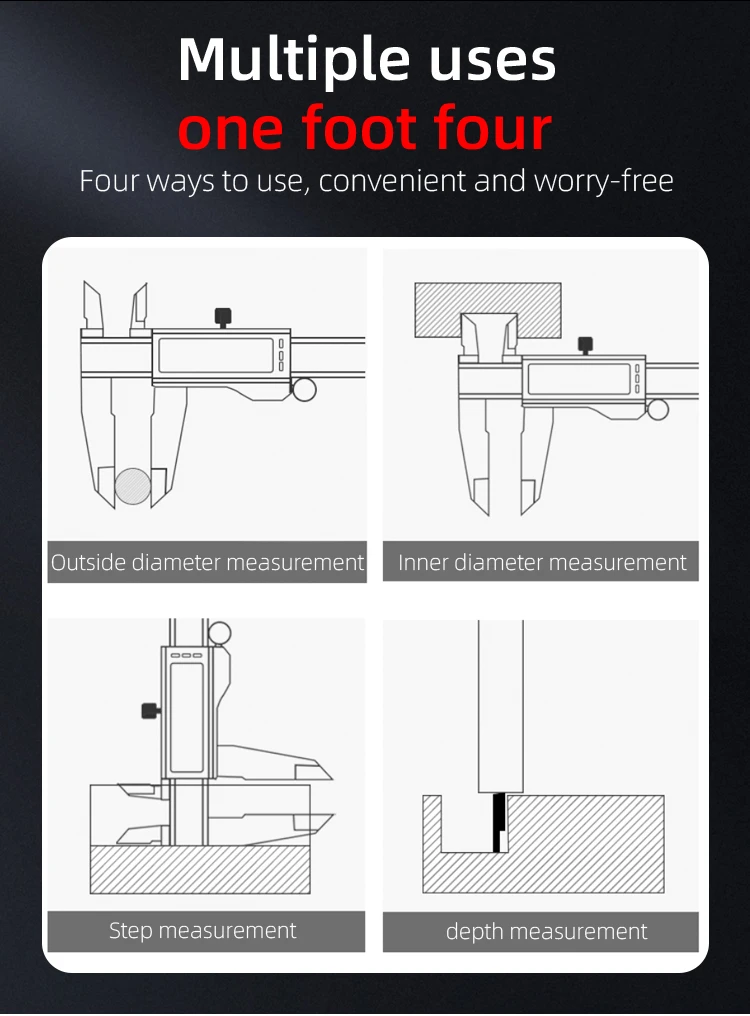 Multiple uses
one foot four
Four ways to use, convenient and worry-free

Outside diameter measurement

Inner diameter measurement

Step measurement

depth measurement