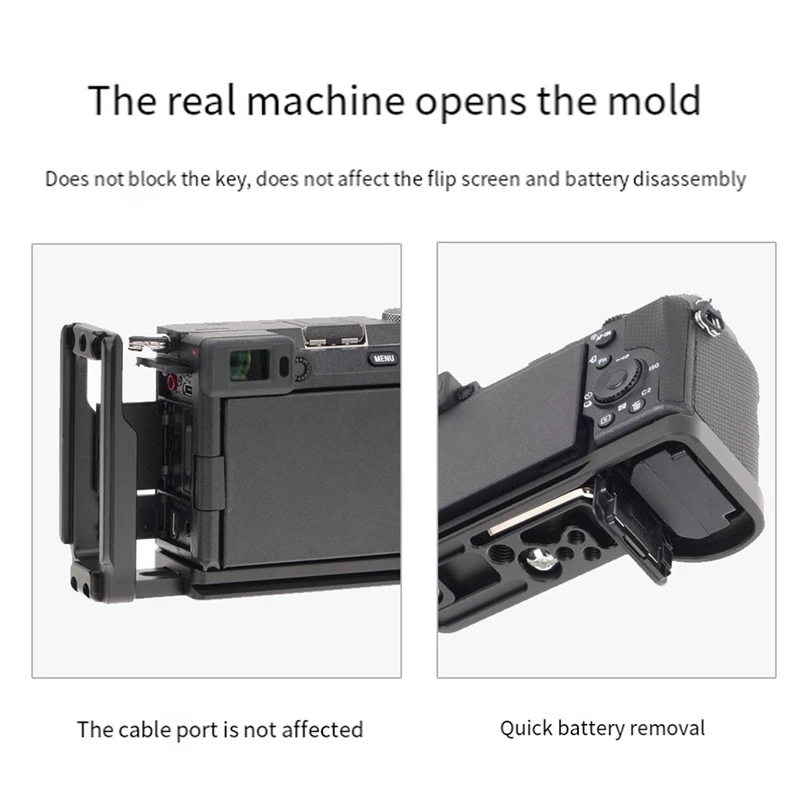 The real machine opens the mold

Does not block the key, does not affect the flip screen and battery disassembly

MENU

AF-ON

Fn

ISO

C2

The cable port is not affected

Quick battery removal