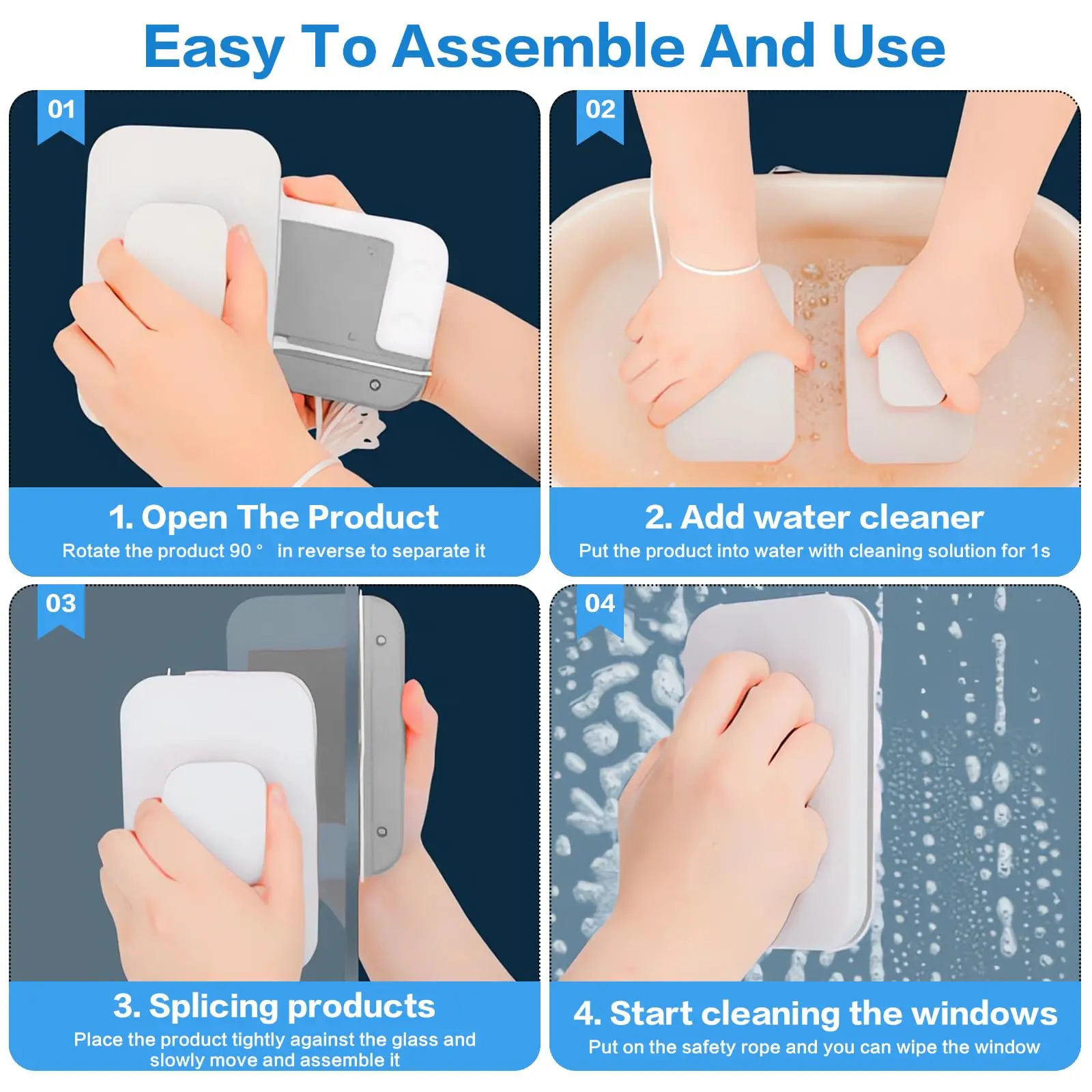 Easy To Assemble And Use

01

1. Open The Product
Rotate the product 90 ° in reverse to separate it

02

2. Add water cleaner
Put the product into water with cleaning solution for 1s

03

3. Splicing products
Place the product tightly against the glass and slowly move and assemble it

04

4. Start cleaning the windows
Put on the safety rope and you can wipe the window