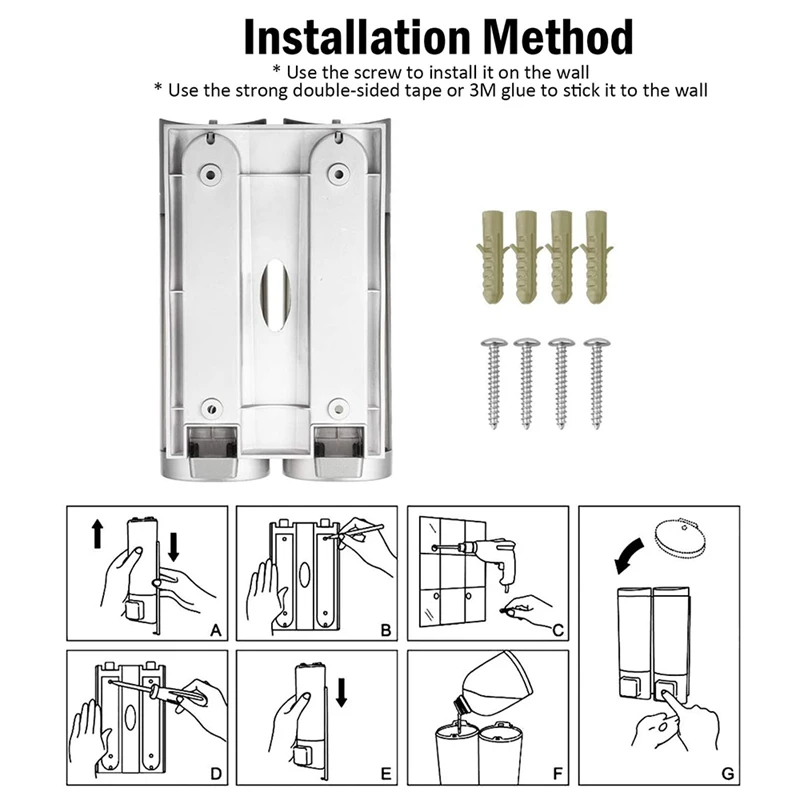 Installation Method
* Use the screw to install it on the wall
* Use the strong double-sided tape or 3M glue to stick it to the wall

A B C D E F G