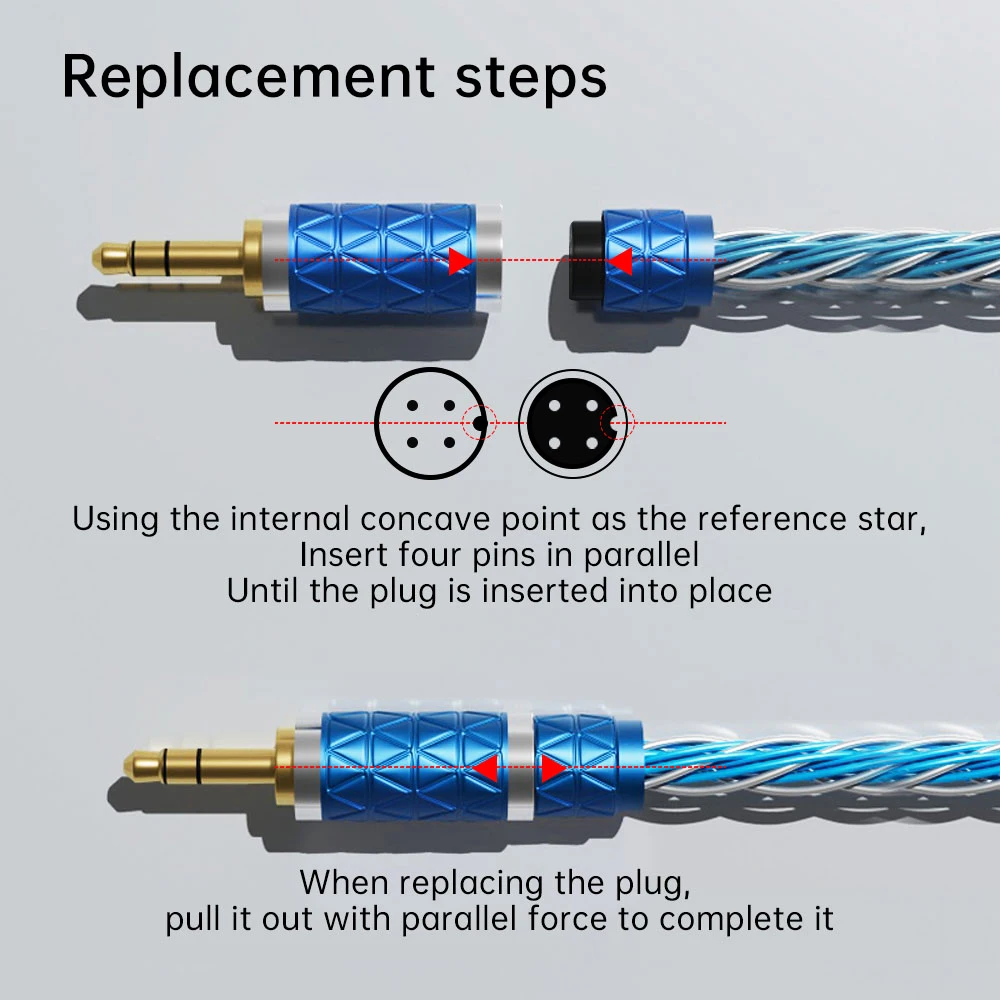 Replacement steps

Using the internal concave point as the reference star,
Insert four pins in parallel
Until the plug is inserted into place

When replacing the plug,
pull it out with parallel force to complete it